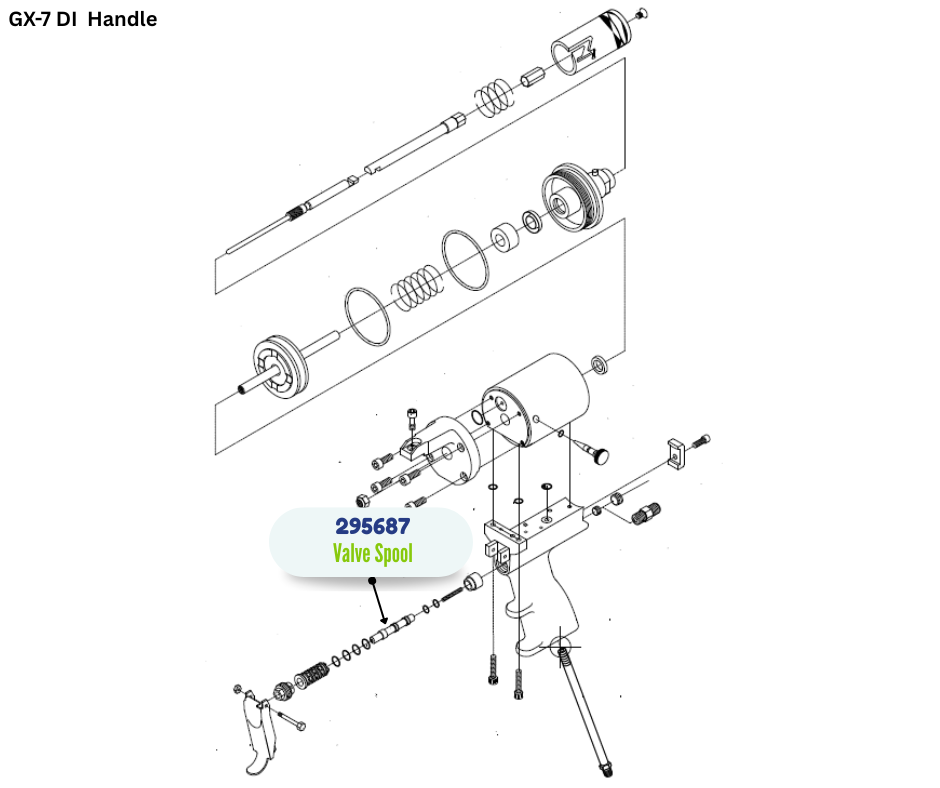 GX-7 DI Handle

295687
Valve Spool