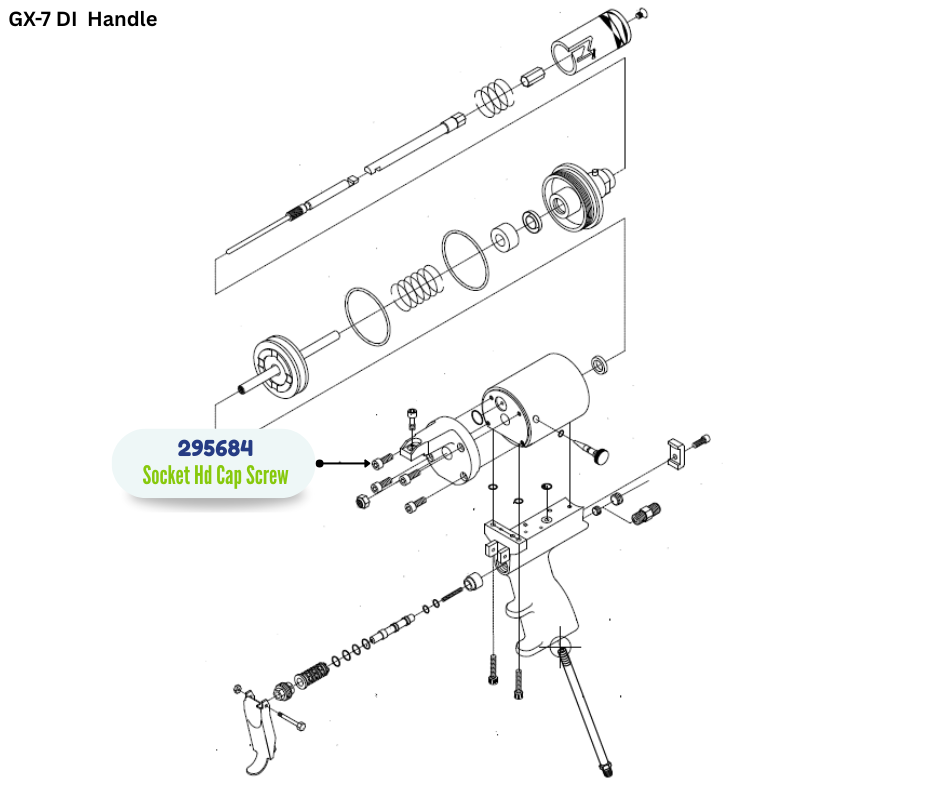 GX-7 DI Handle

295684
Socket Hd Cap Screw