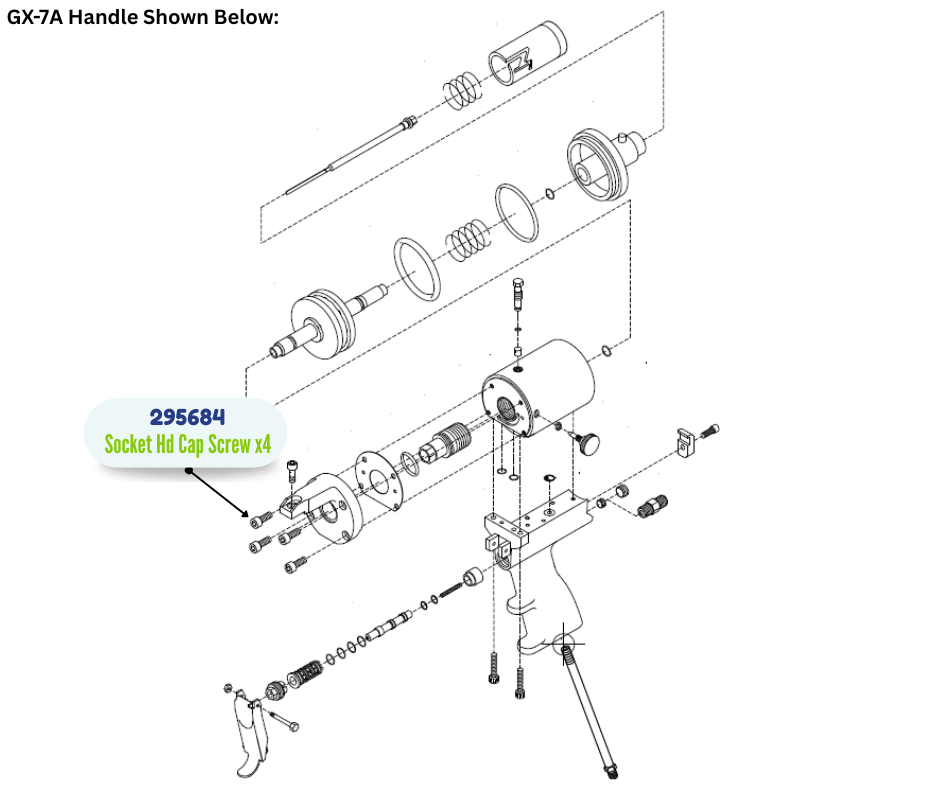 GX-7A Handle Shown Below:

295684
Socket Hd Cap Screw x4