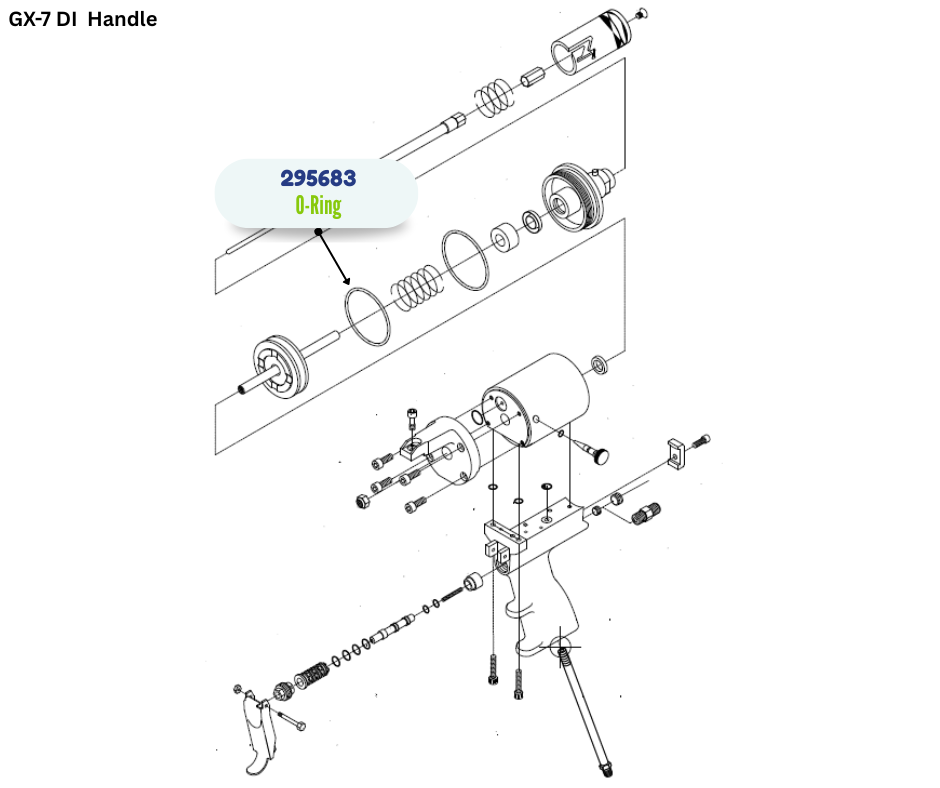 GX-7 DI Handle

295683
O-Ring