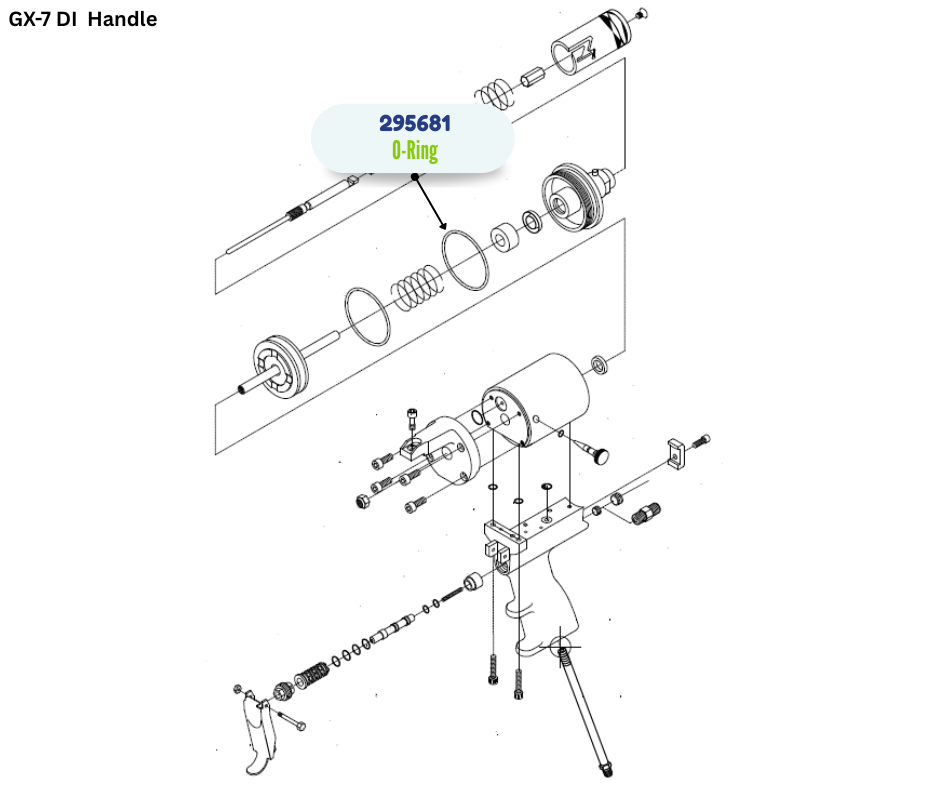 GX-7 DI Handle

295681
O-Ring