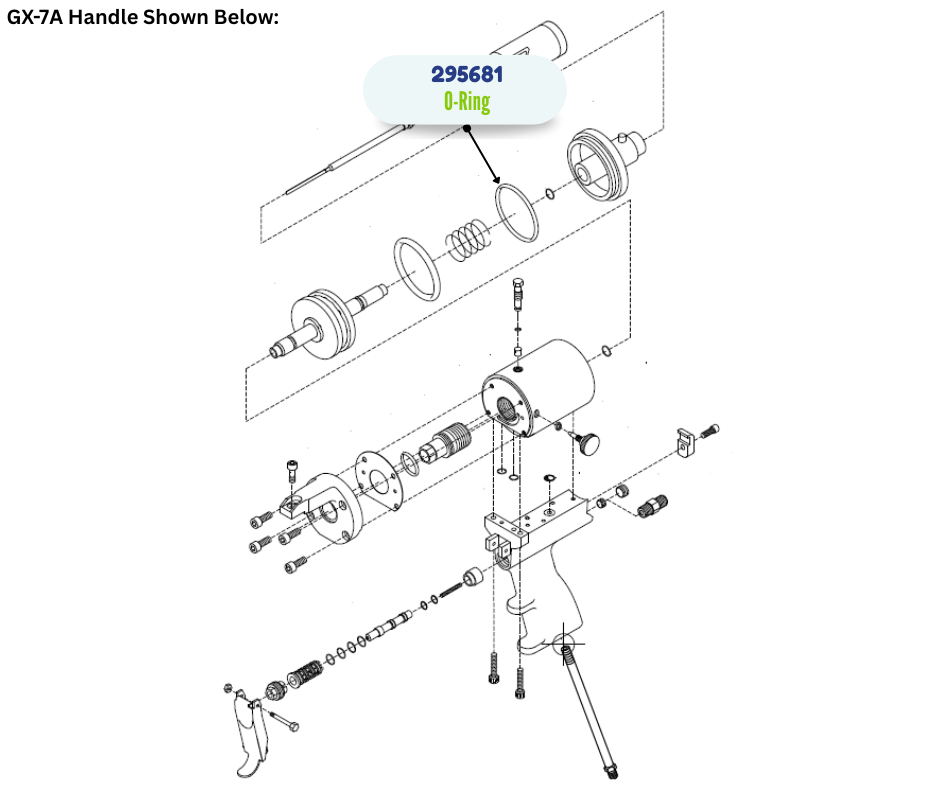 GX-7A Handle Shown Below:

295681
O-Ring