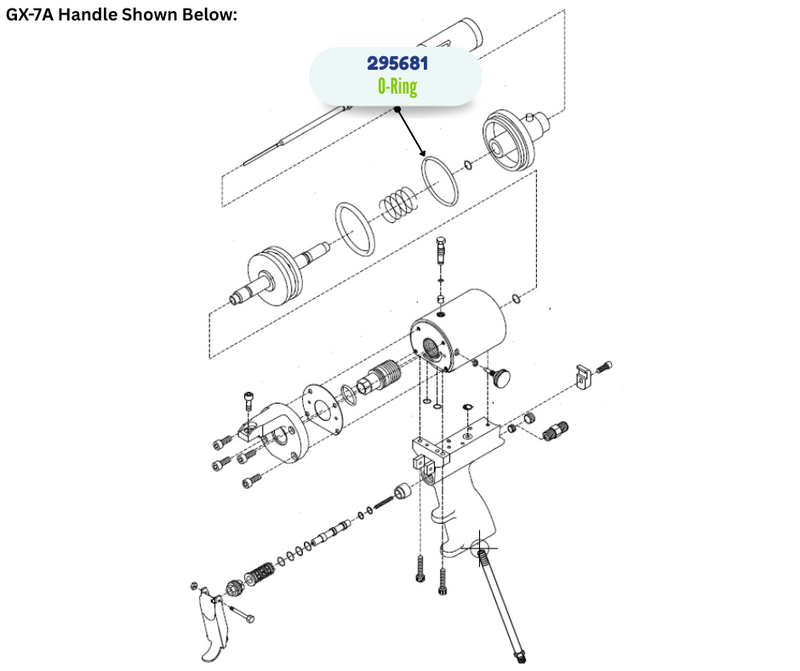 GX-7A Handle Shown Below:

295681
O-Ring