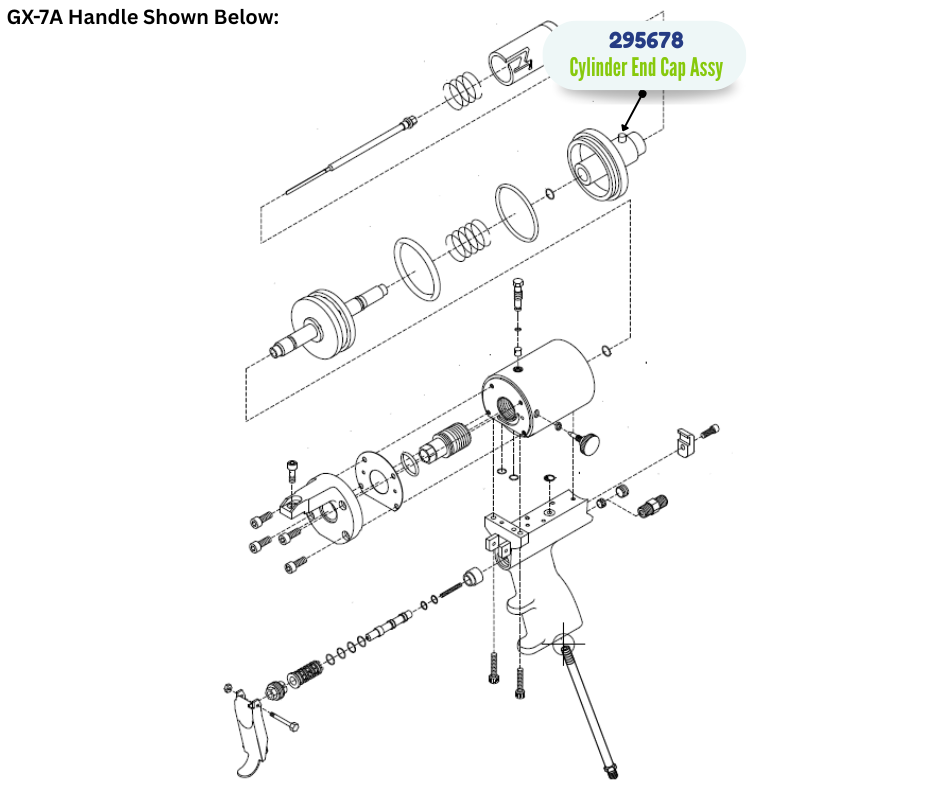 GX-7A Handle Shown Below:

295678
Cylinder End Cap Assy