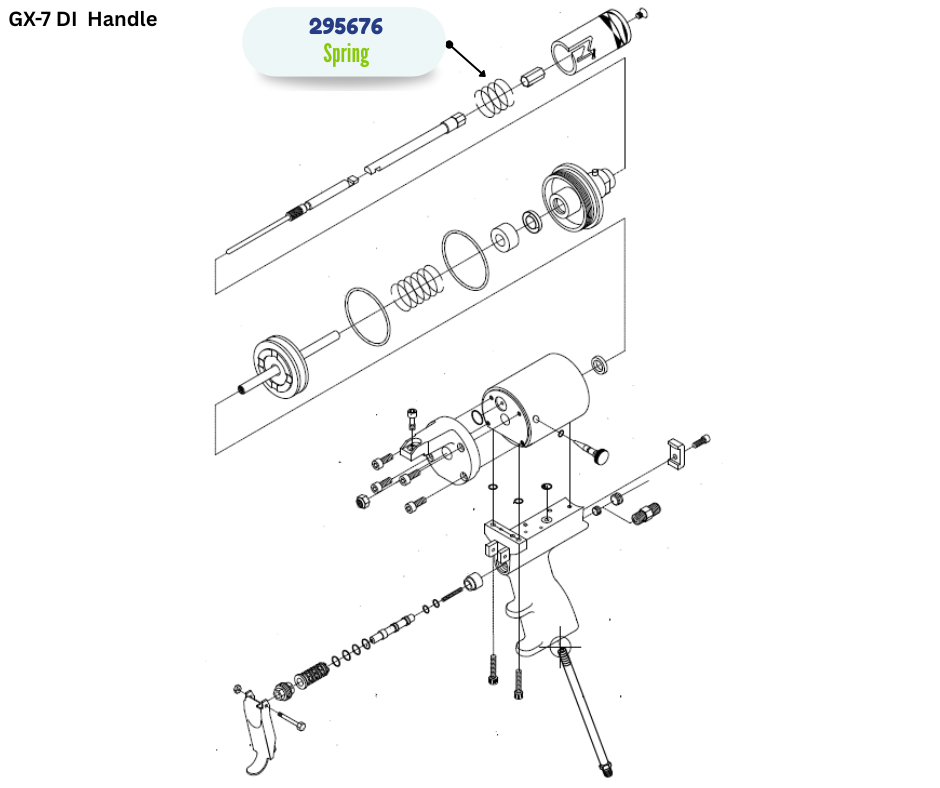 GX-7 DI Handle

295676
Spring