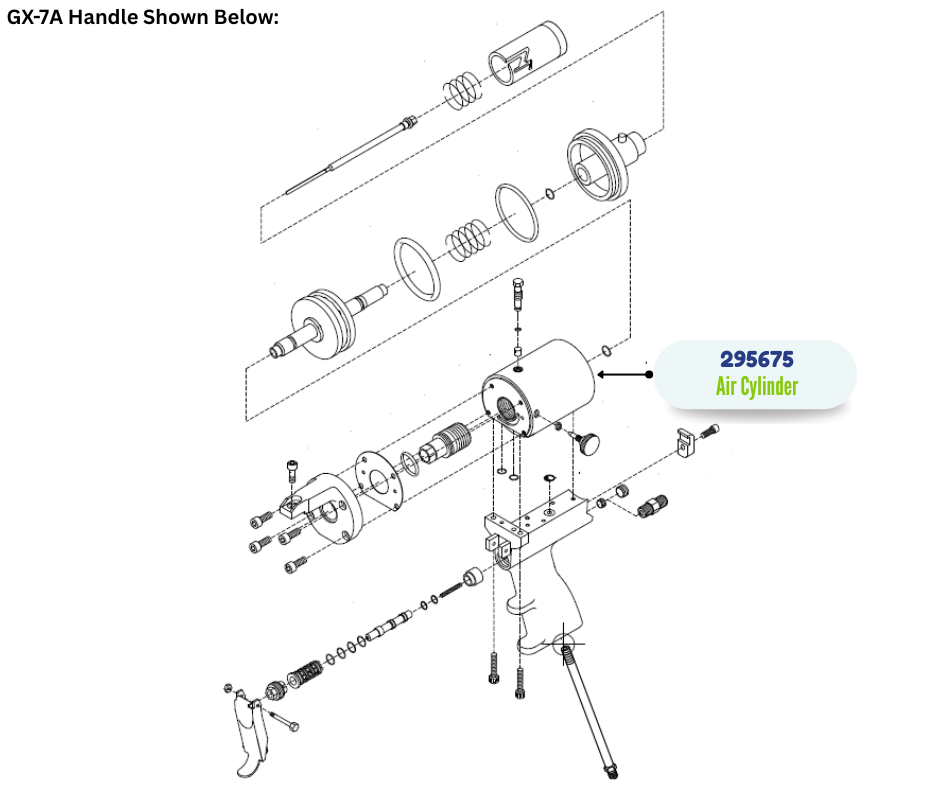 GX-7A Handle Shown Below:

295675
Air Cylinder