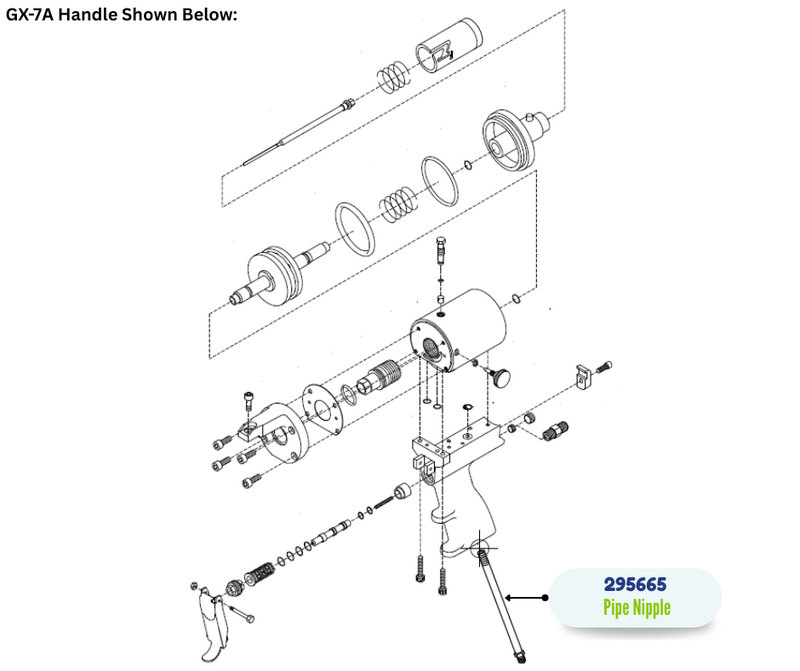 GX-7A Handle Shown Below:

295665
Pipe Nipple