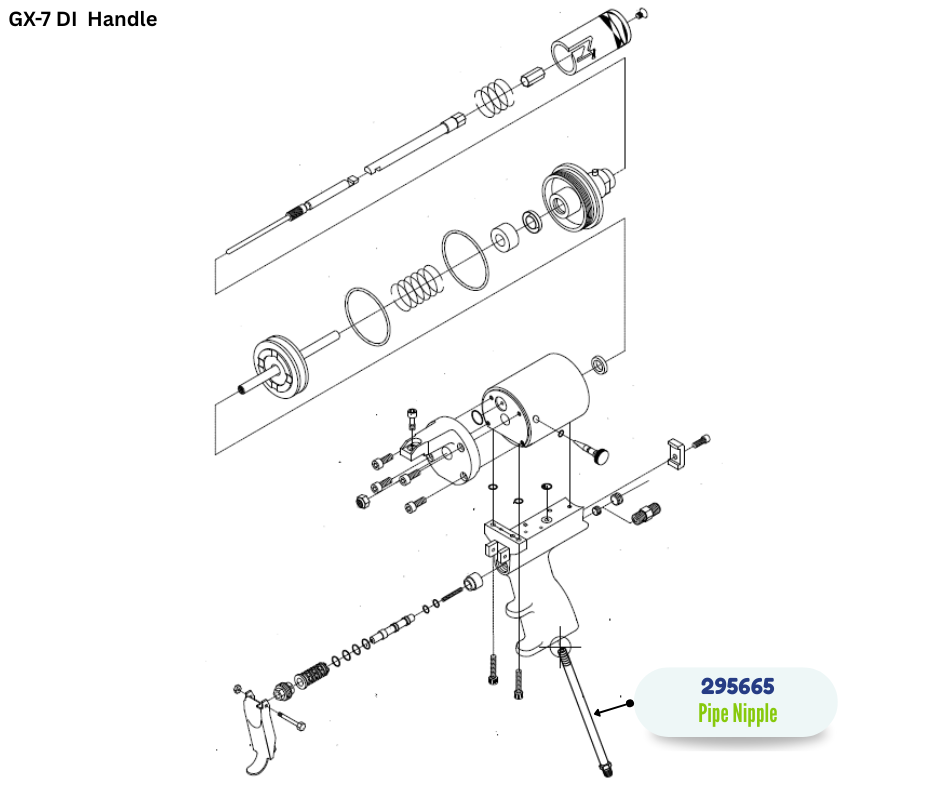 GX-7 DI Handle

295665
Pipe Nipple