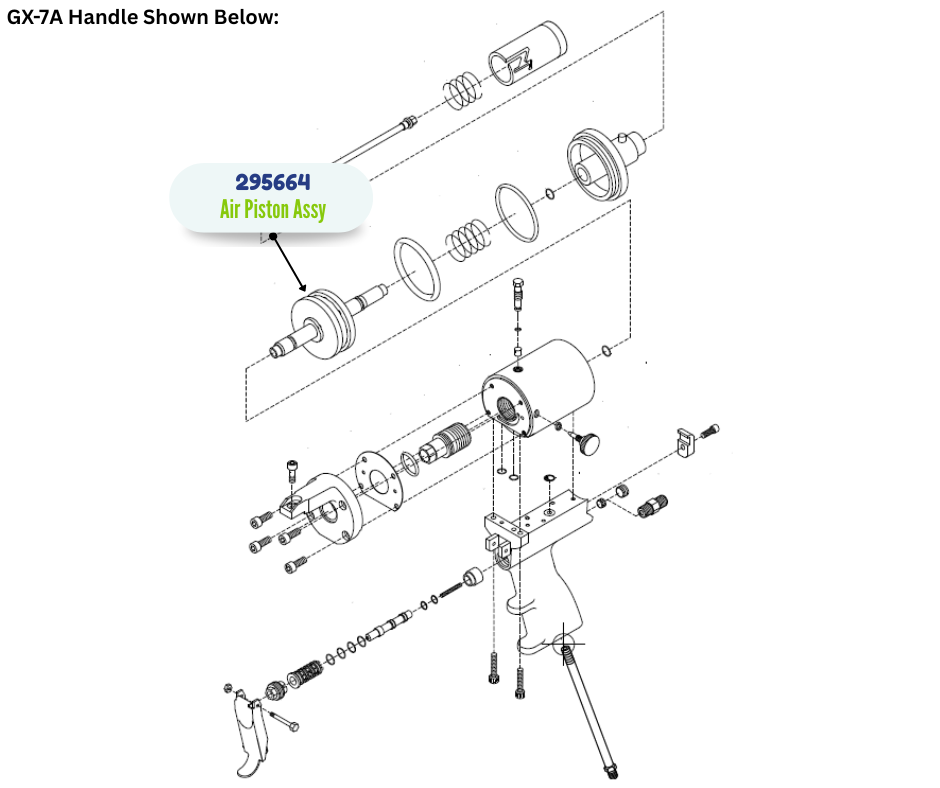 GX-7A Handle Shown Below:

295664
Air Piston Assy