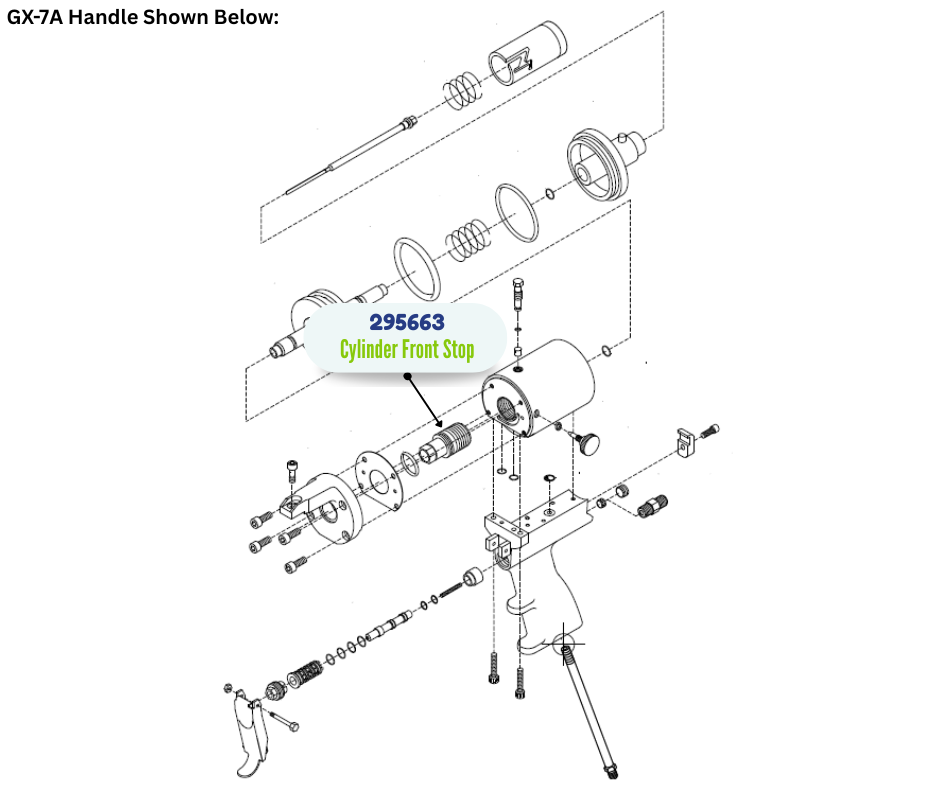 GX-7A Handle Shown Below:

295663
Cylinder Front Stop