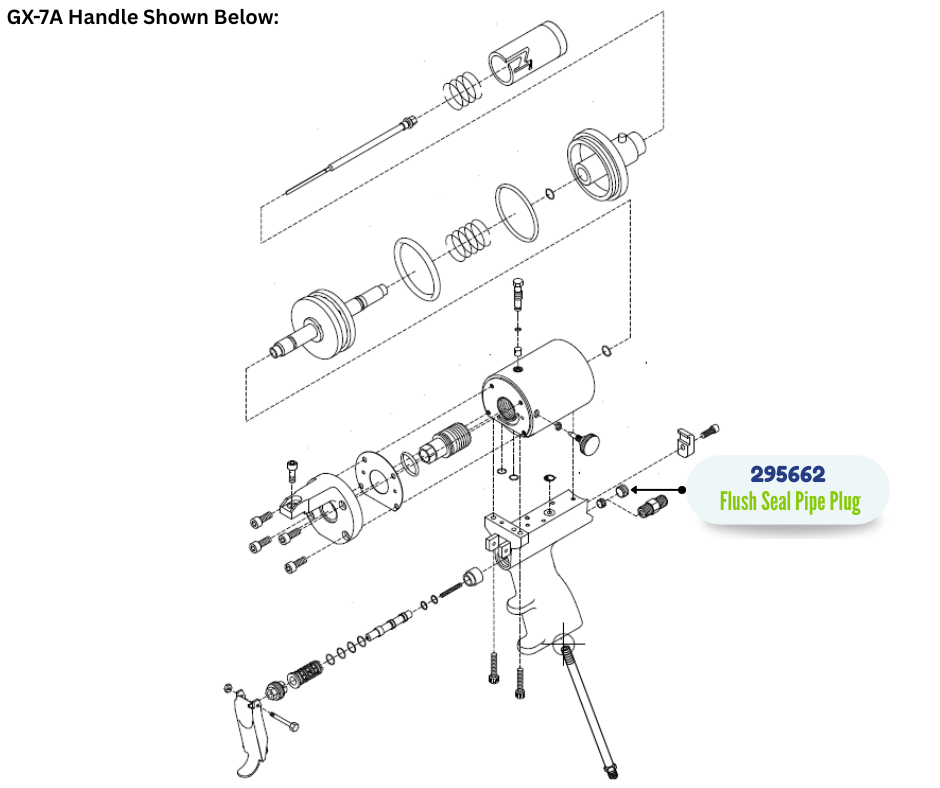 GX-7A Handle Shown Below:

295662
Flush Seal Pipe Plug