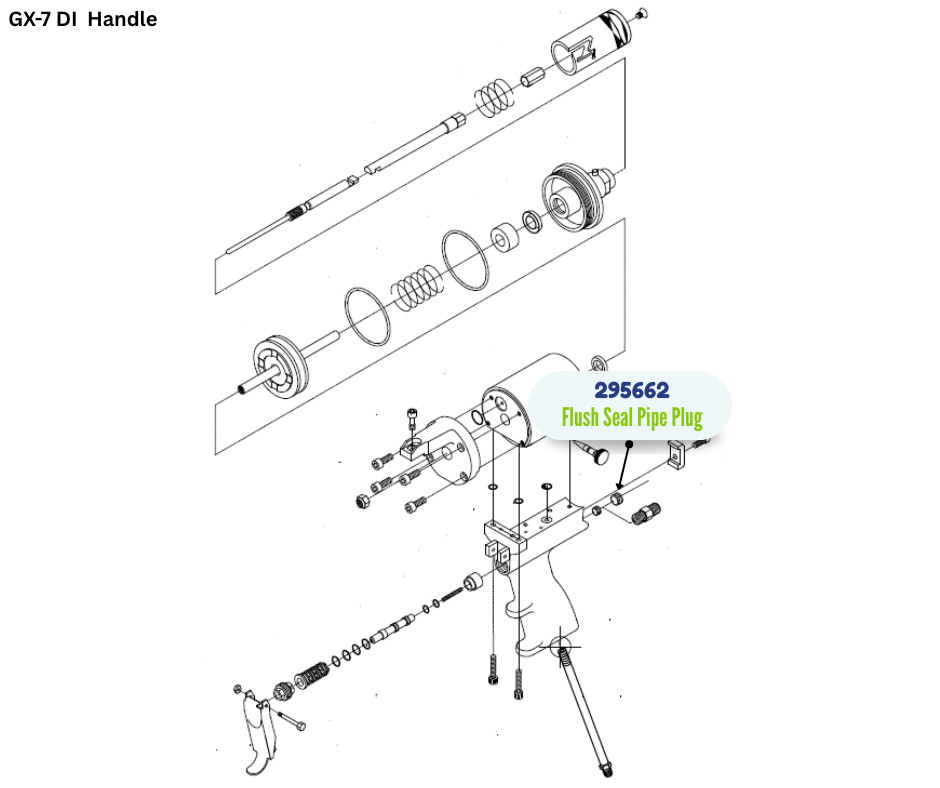 GX-7 DI Handle

295662
Flush Seal Pipe Plug