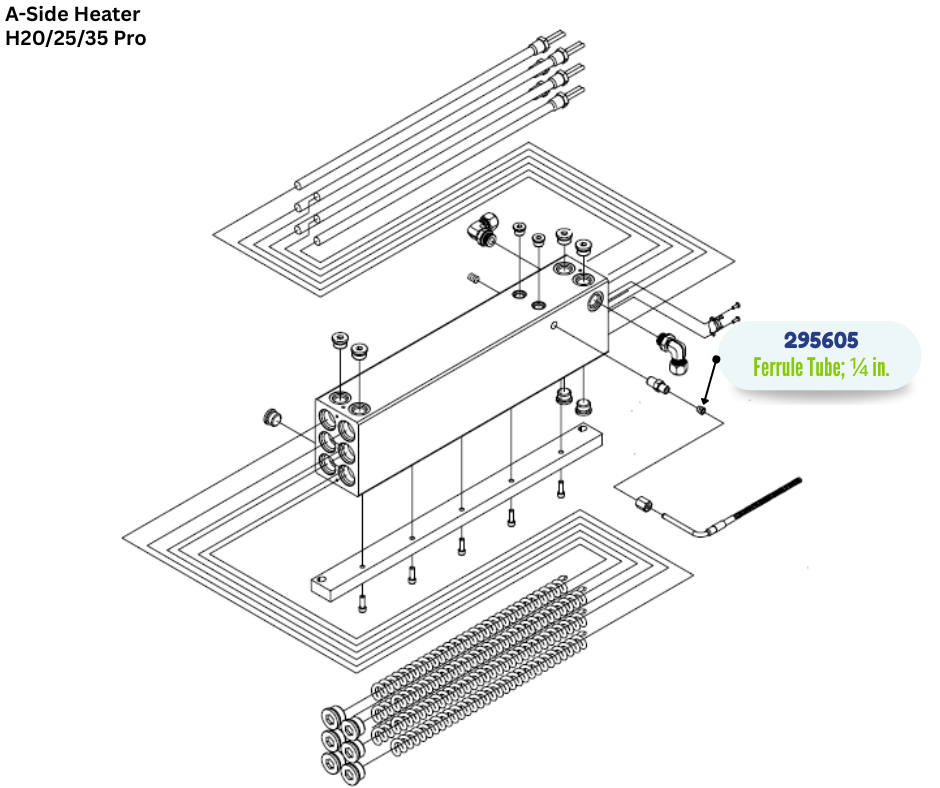 A-Side Heater
H20/25/35 Pro

295605
Ferrule Tube; ¼ in.