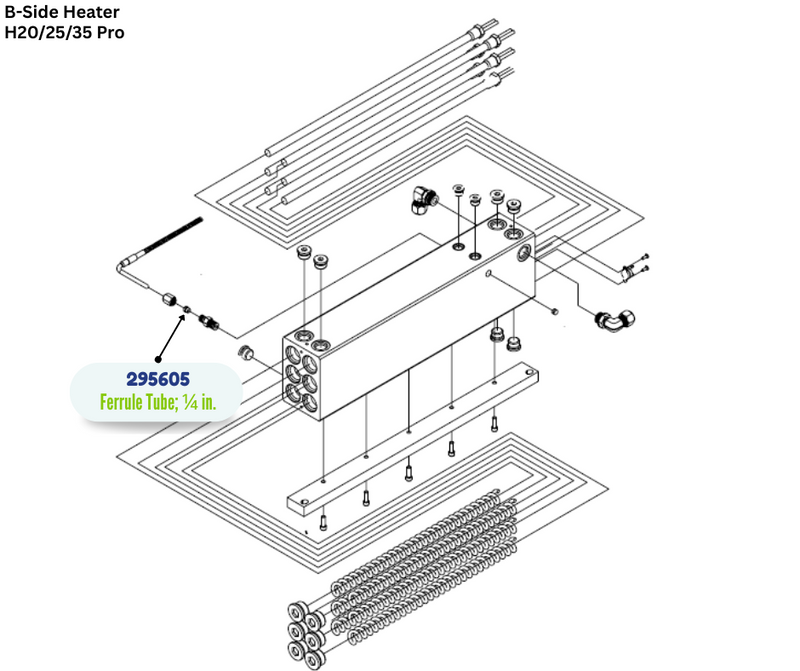 B-Side Heater
H20/25/35 Pro

295605
Ferrule Tube; ¼ in.