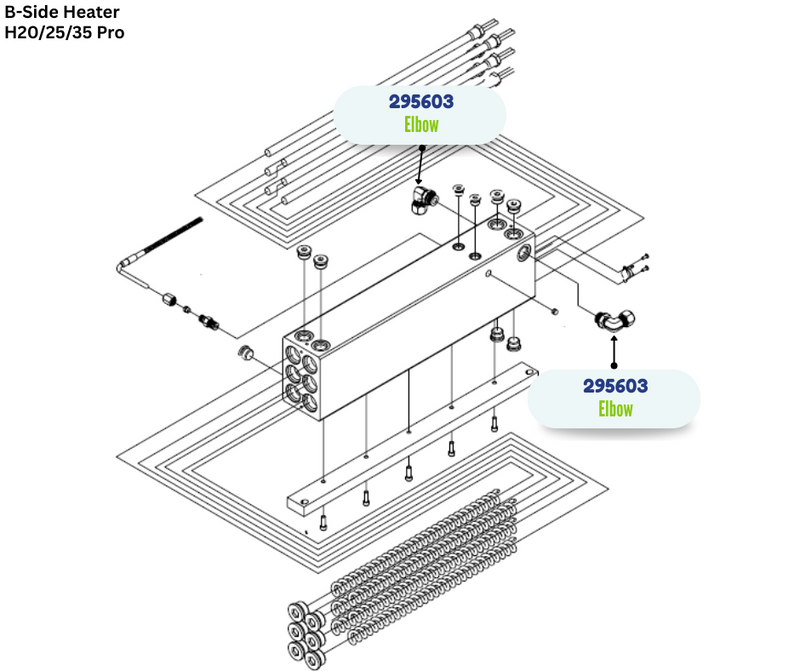 B-Side Heater
H20/25/35 Pro

295603
Elbow

295603
Elbow