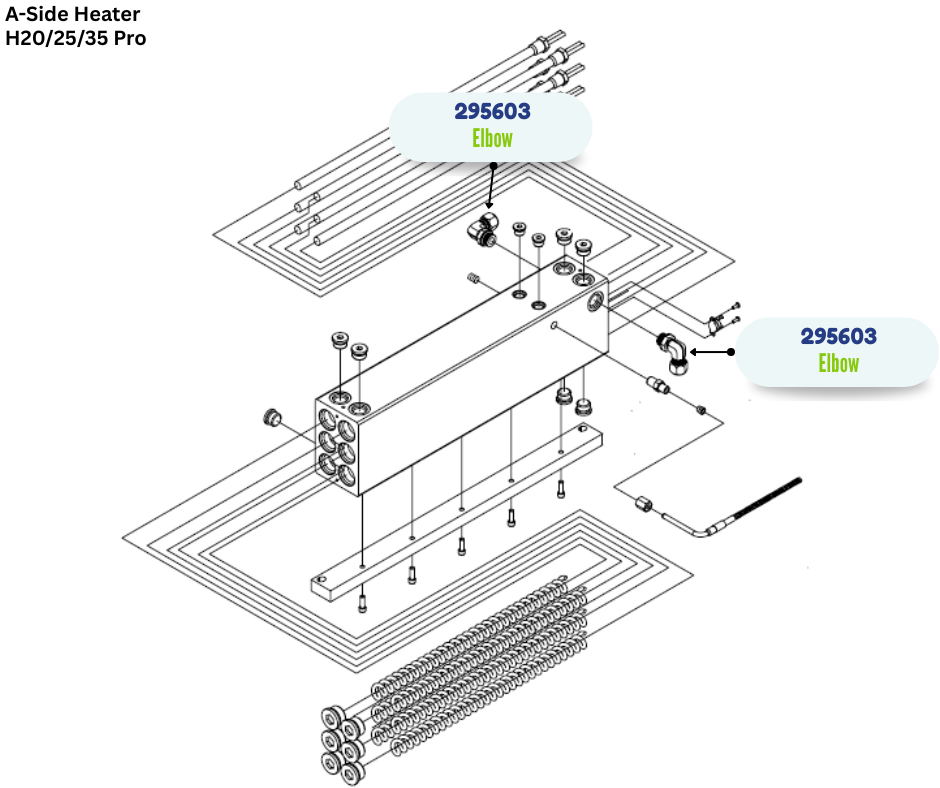 A-Side Heater
H20/25/35 Pro

295603
Elbow

295603
Elbow