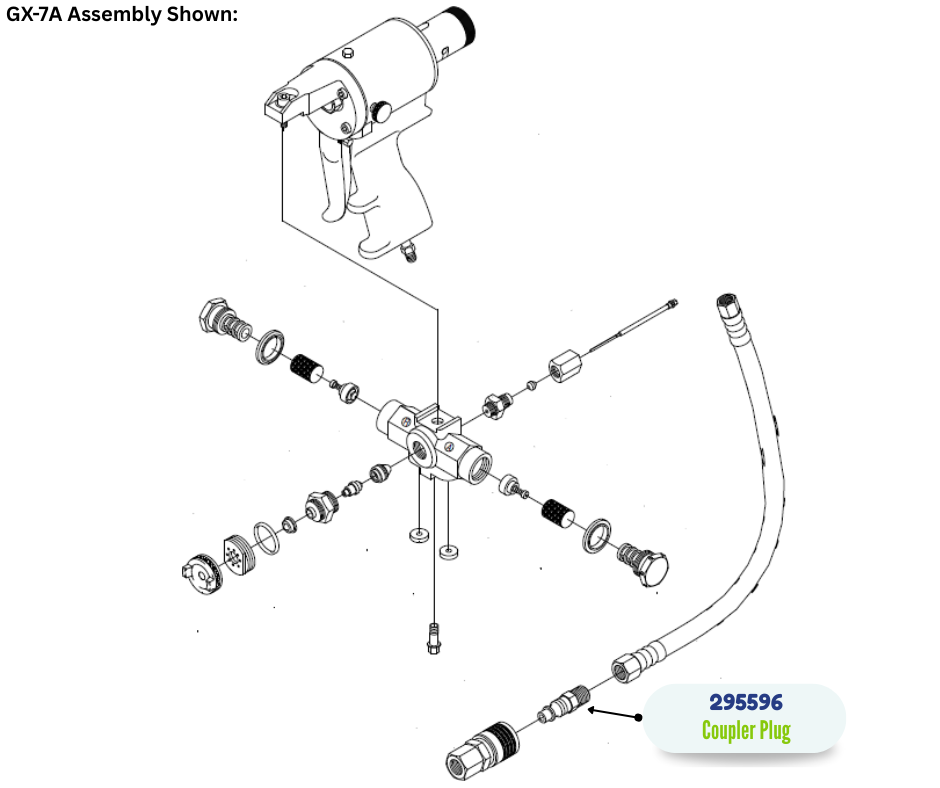 GX-7A Assembly Shown:

295596
Coupler Plug