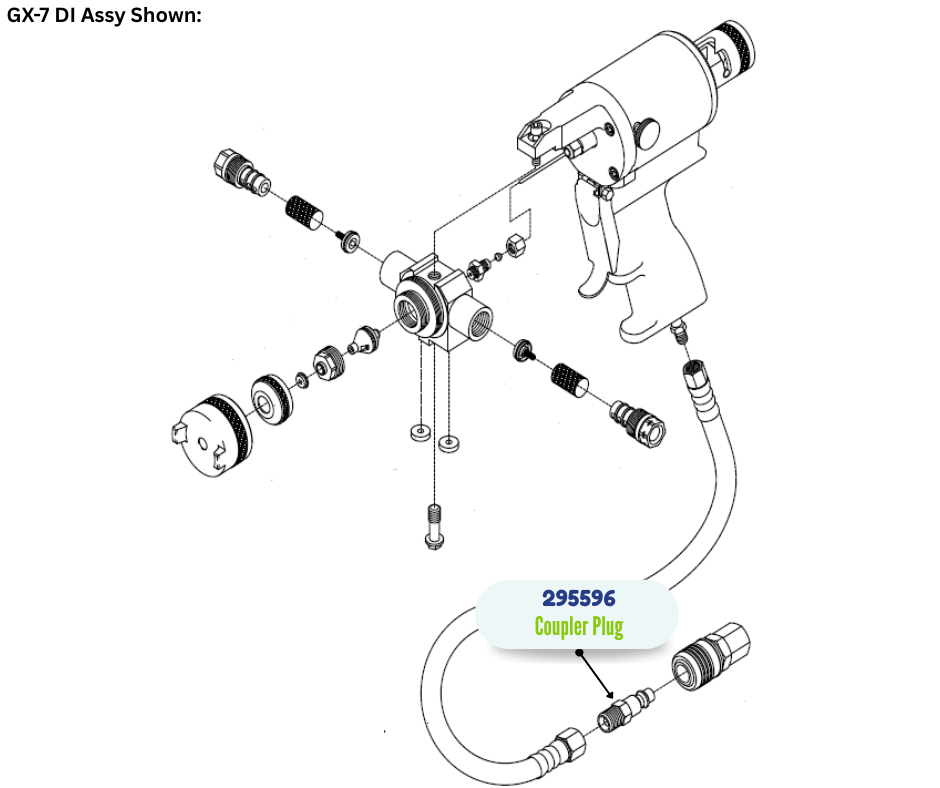 GX-7 DI Assy Shown:

295596
Coupler Plug