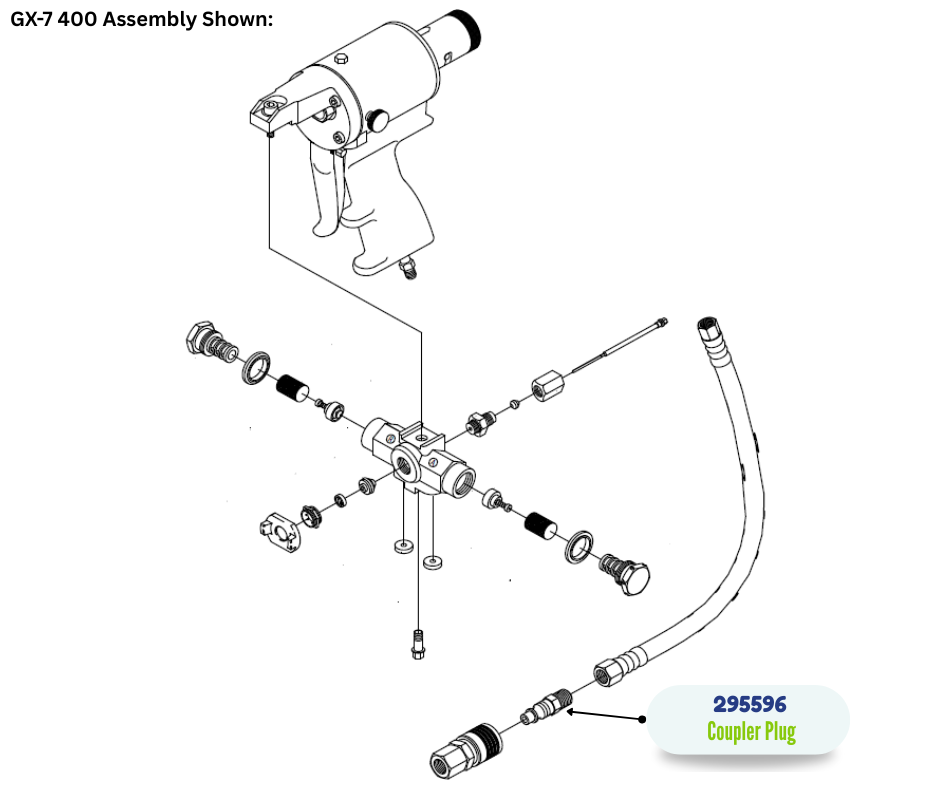 GX-7 400 Assembly Shown:

295596
Coupler Plug