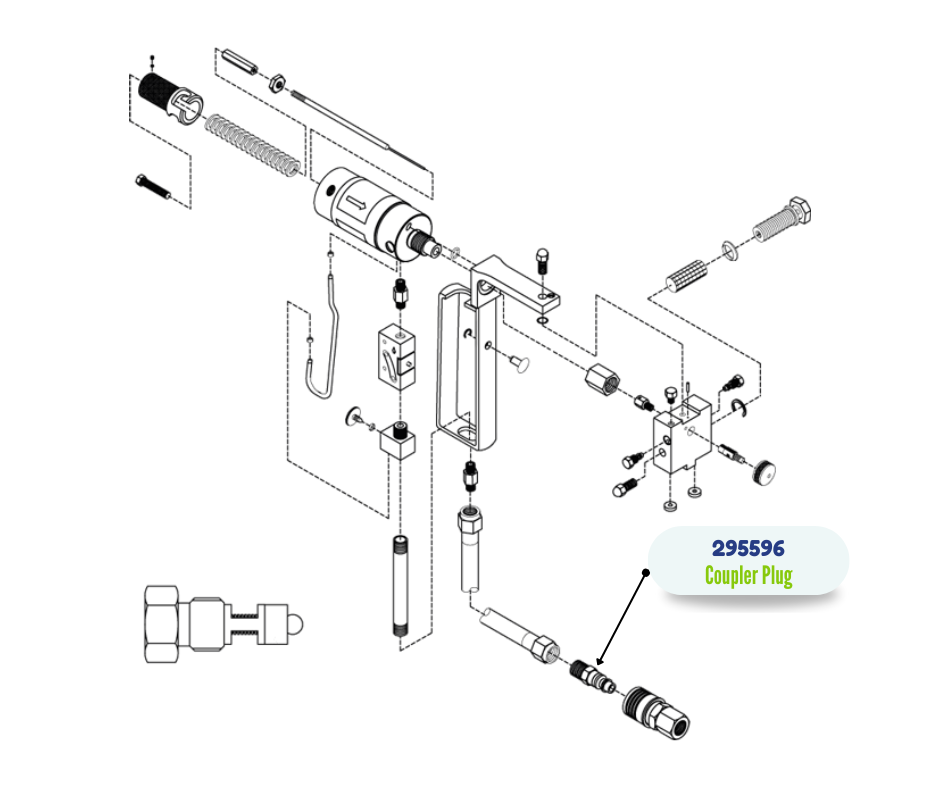 295596
Coupler Plug