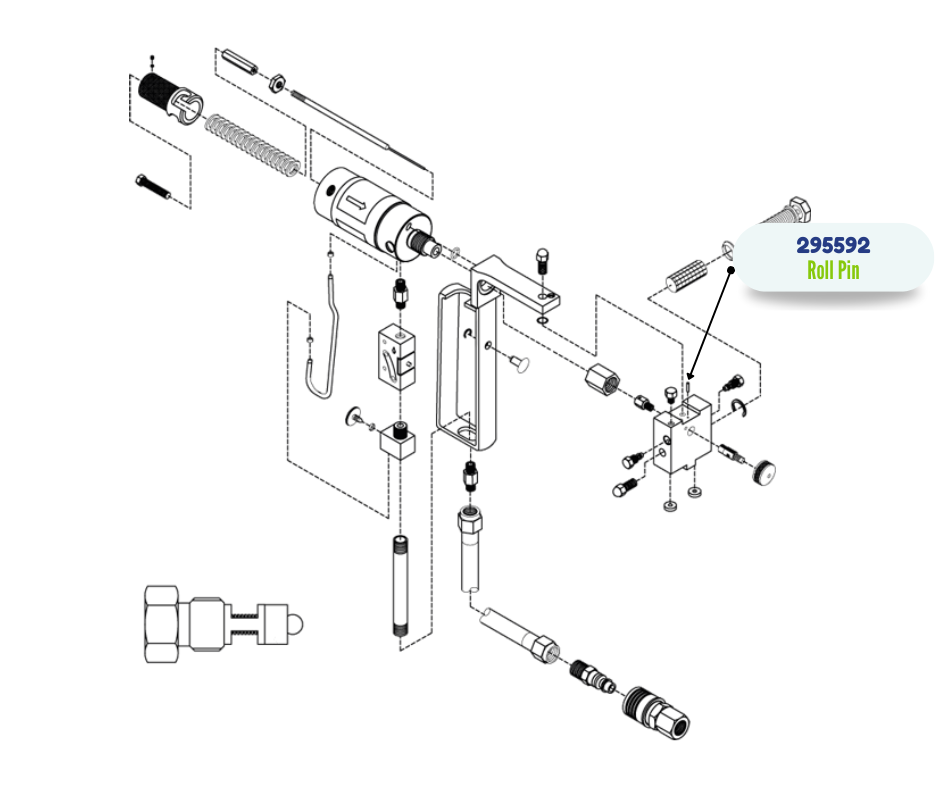 295592
Roll Pin