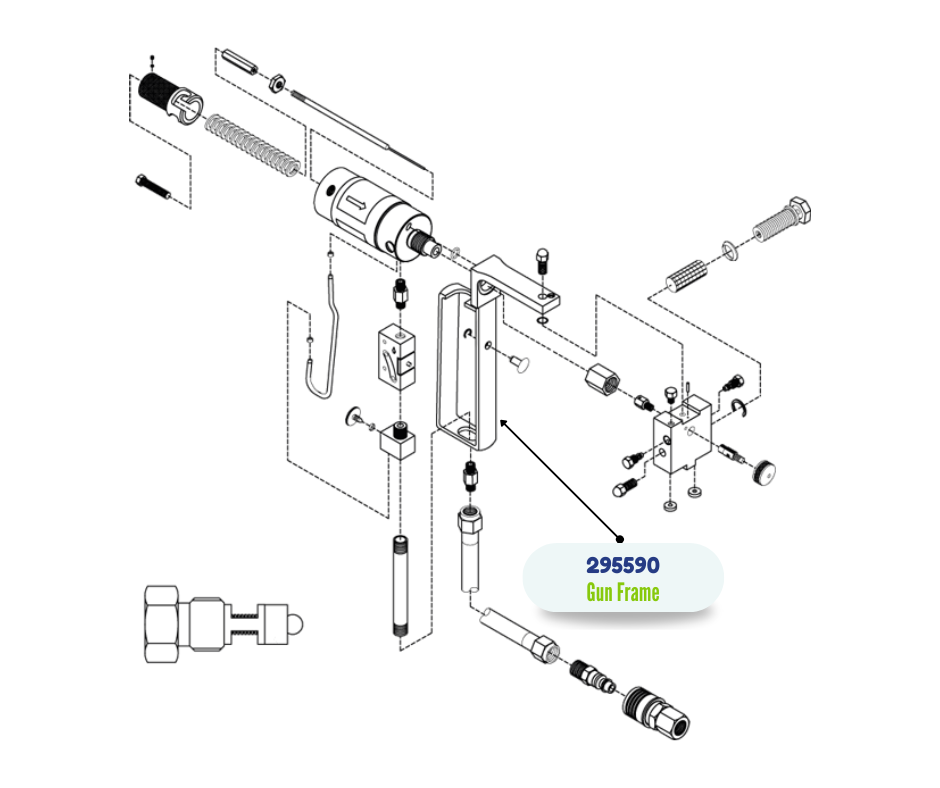 295590
Gun Frame