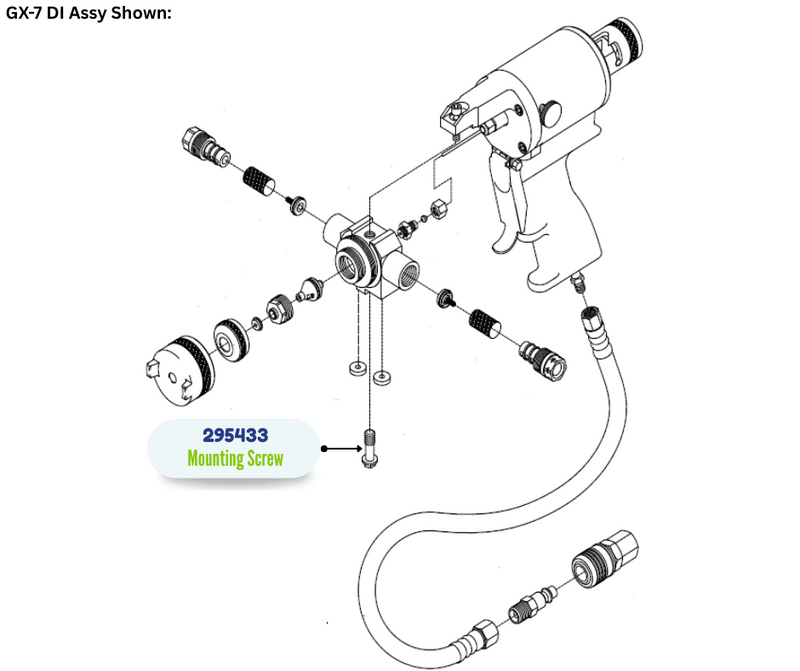 GX-7 DI Assy Shown:

295433
Mounting Screw