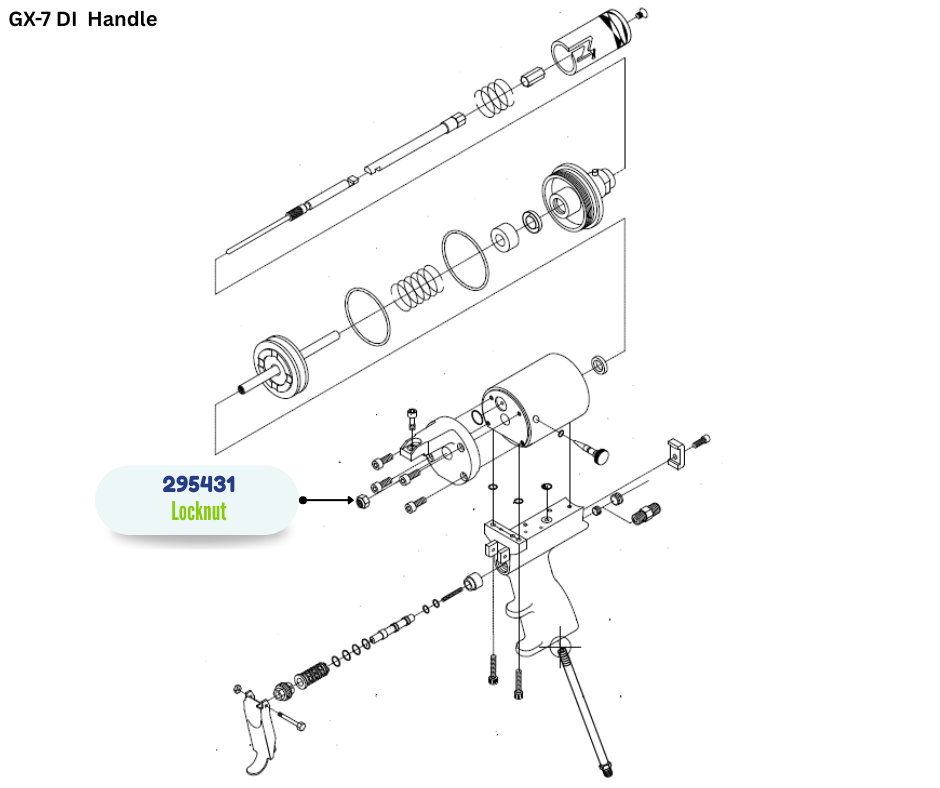 GX-7 DI Handle

295431
Locknut