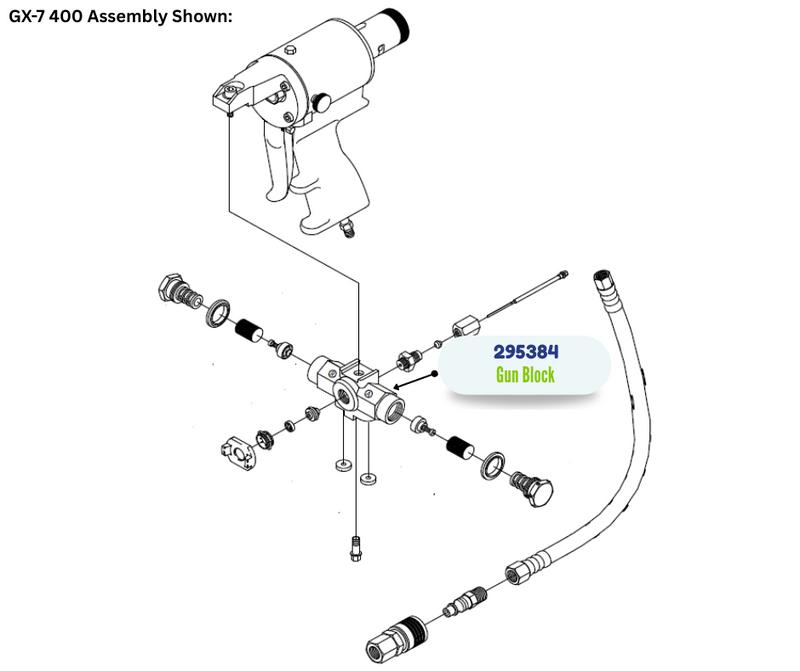 GX-7 400 Assembly Shown:

295384
Gun Block