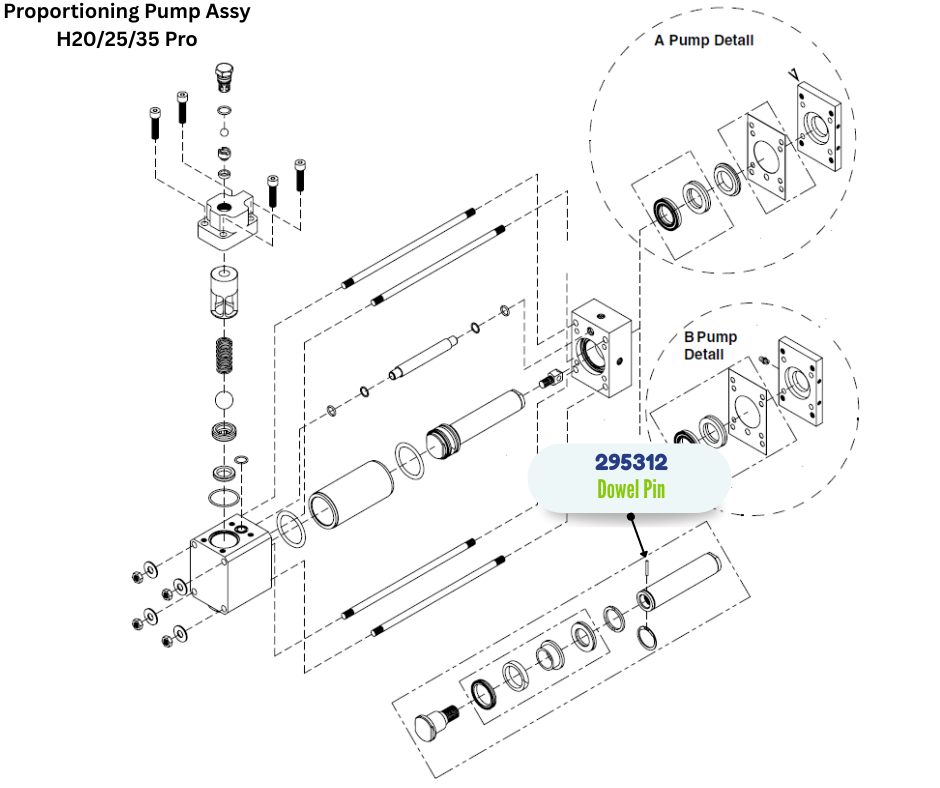 Proportioning Pump Assy
H20/25/35 Pro

A Pump Detail

B Pump Detail

295312
Dowel Pin