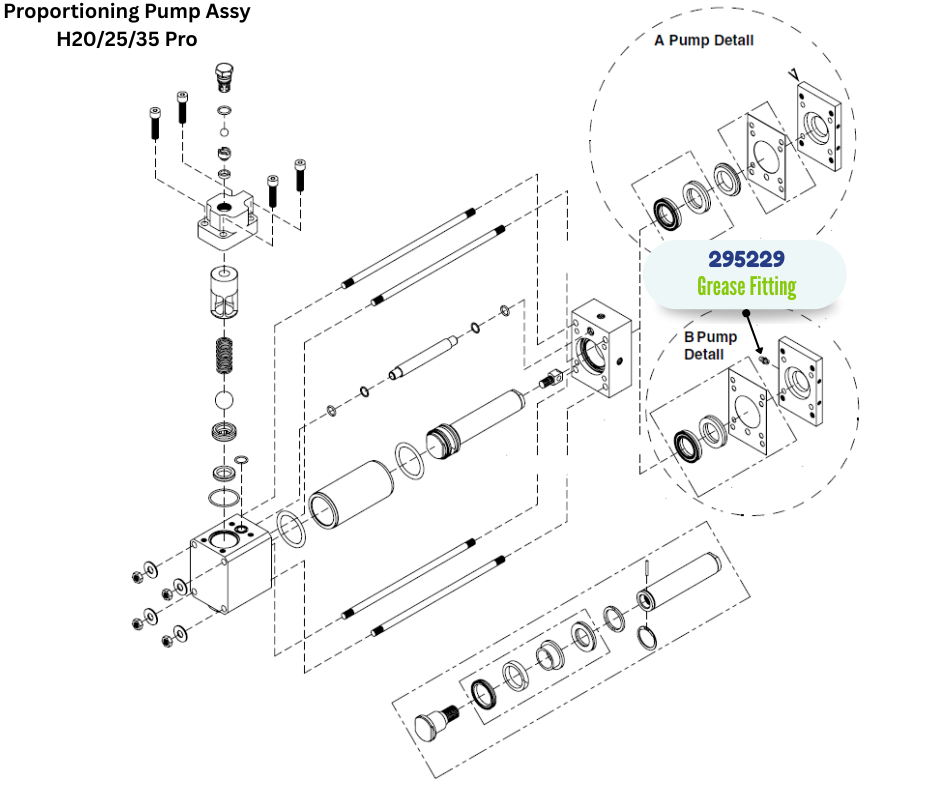 Proportioning Pump Assy
H20/25/35 Pro

A Pump Detail

295229
Grease Fitting

B Pump
Detail