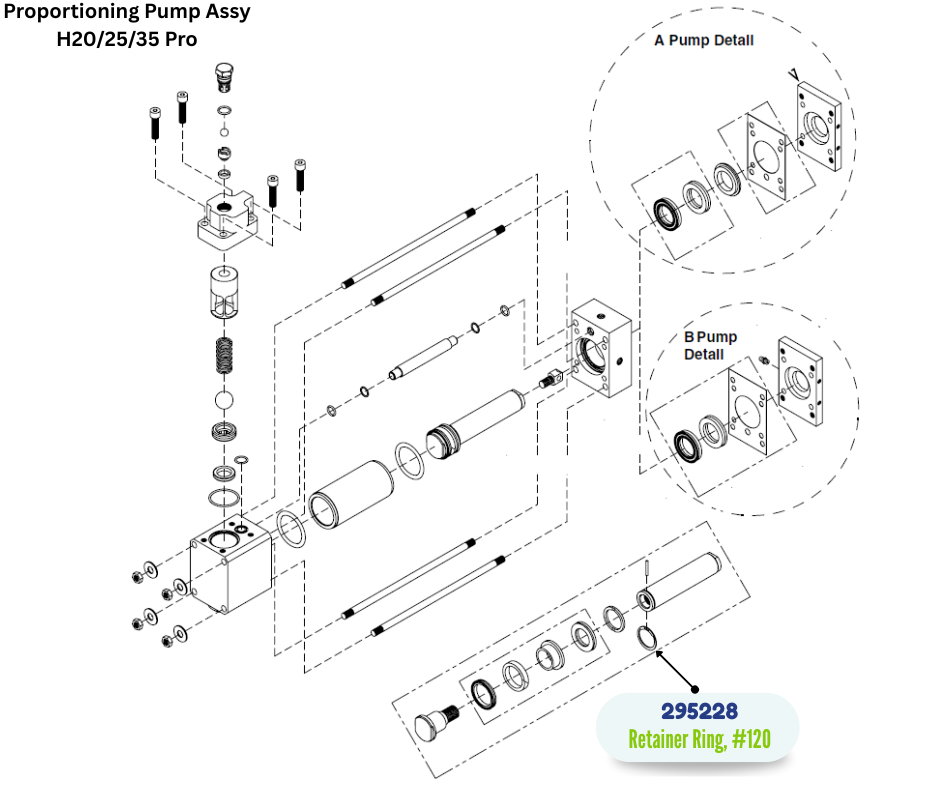 Proportioning Pump Assy
H20/25/35 Pro

A Pump Detail

B Pump Detail

295228
Retainer Ring, #120