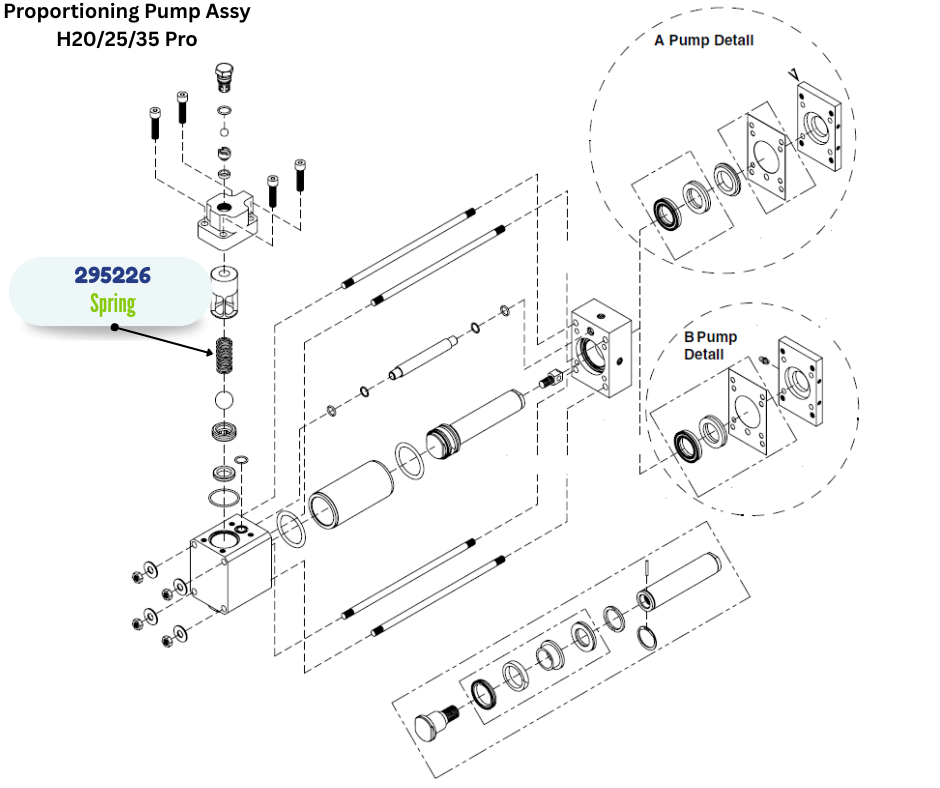 Proportioning Pump Assy
H20/25/35 Pro

295226
Spring

A Pump Detail

B Pump
Detail