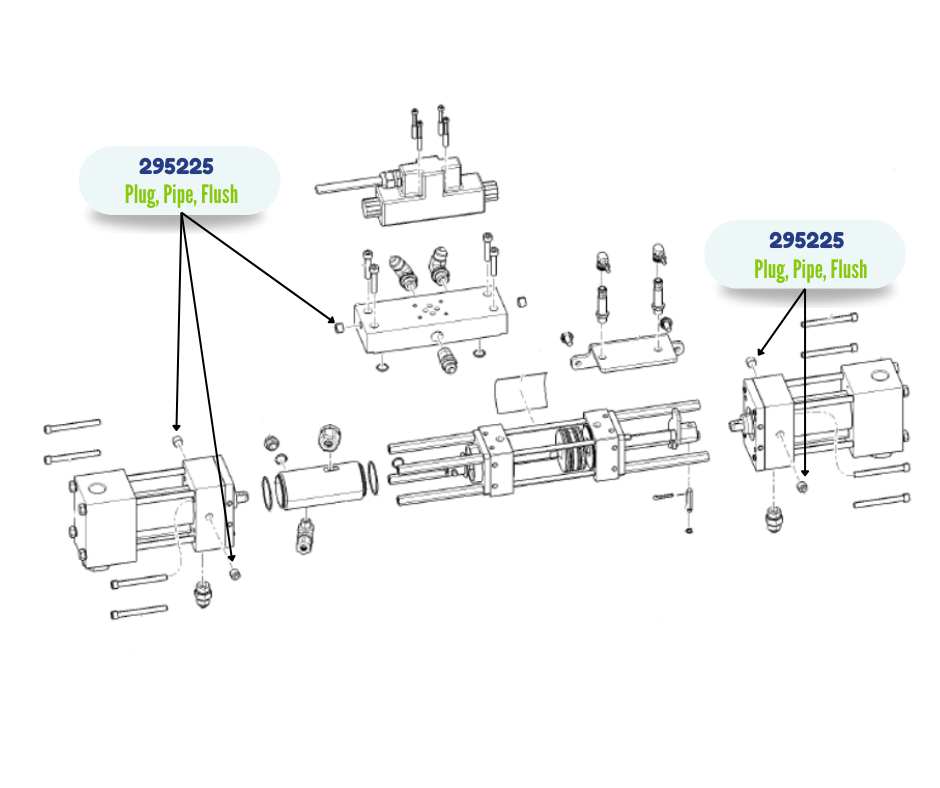 295225
Plug, Pipe, Flush

295225
Plug, Pipe, Flush