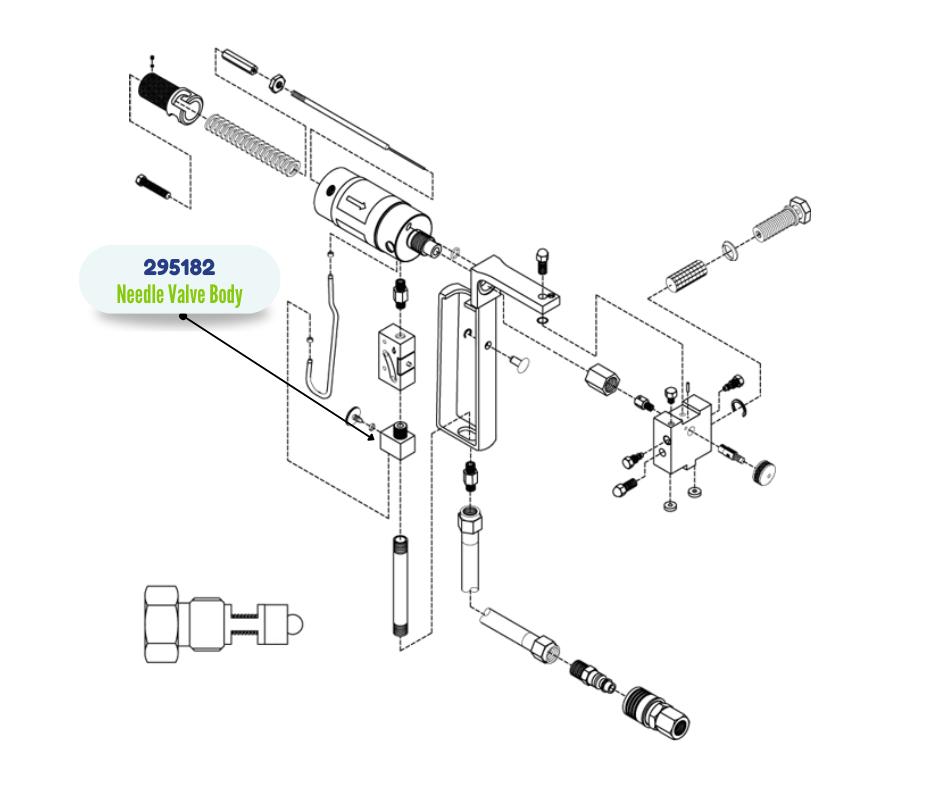 295182
Needle Valve Body