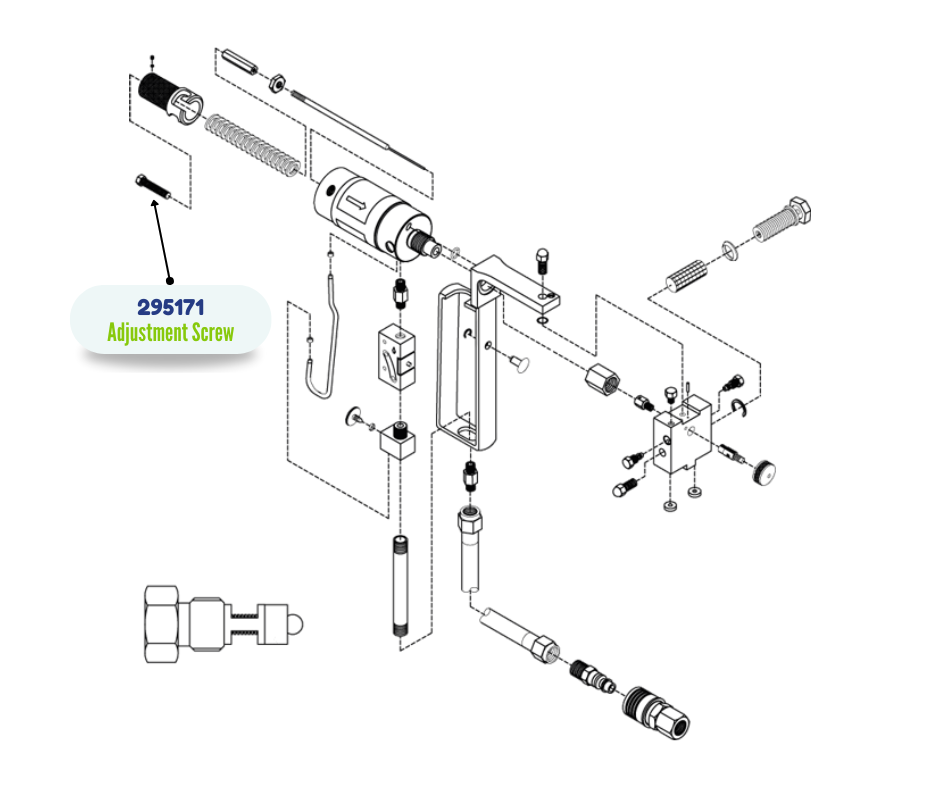 295171
Adjustment Screw