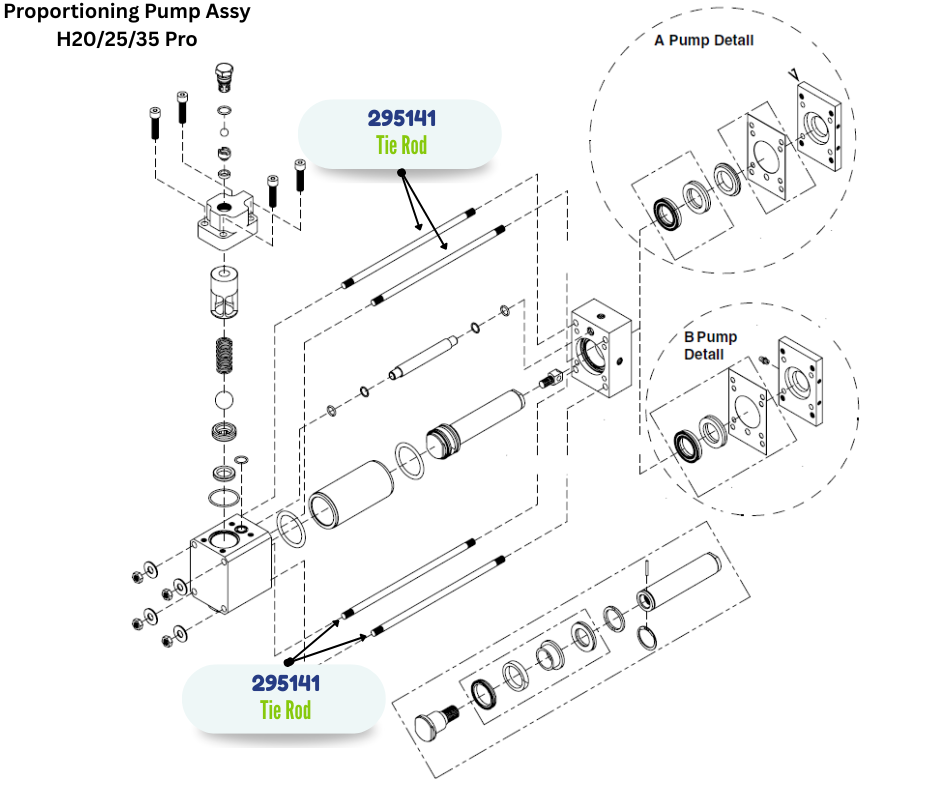 Proportioning Pump Assy
H20/25/35 Pro

295141
Tie Rod

A Pump Detail

B Pump
Detail

295141
Tie Rod