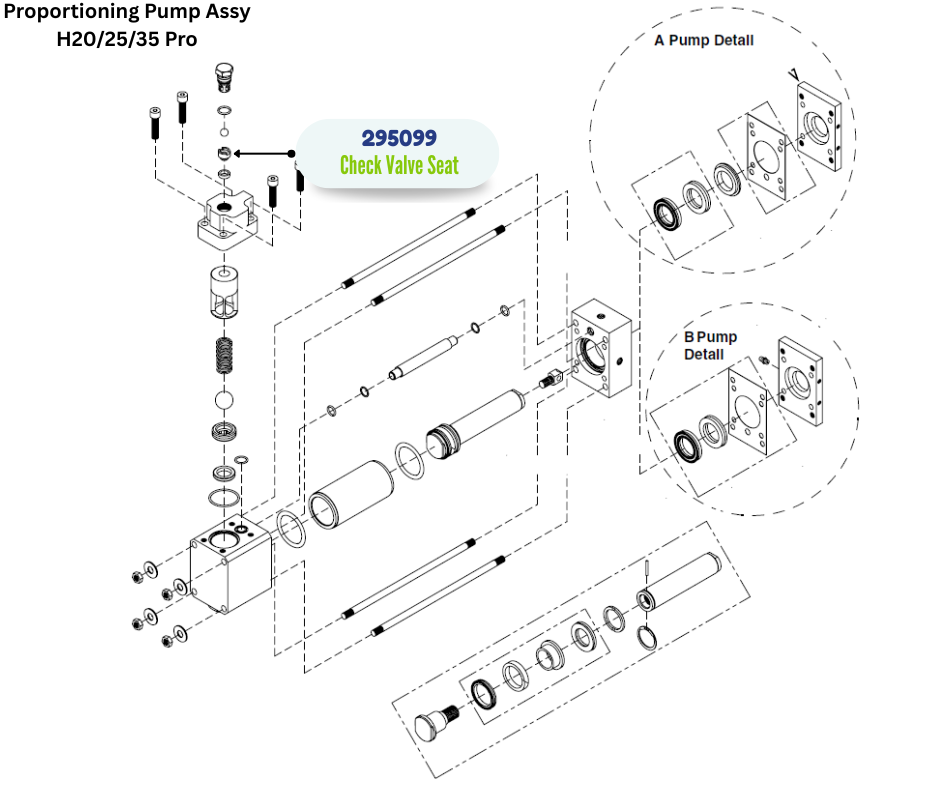 Proportioning Pump Assy
H20/25/35 Pro

295099
Check Valve Seat

A Pump Detail

B Pump
Detail