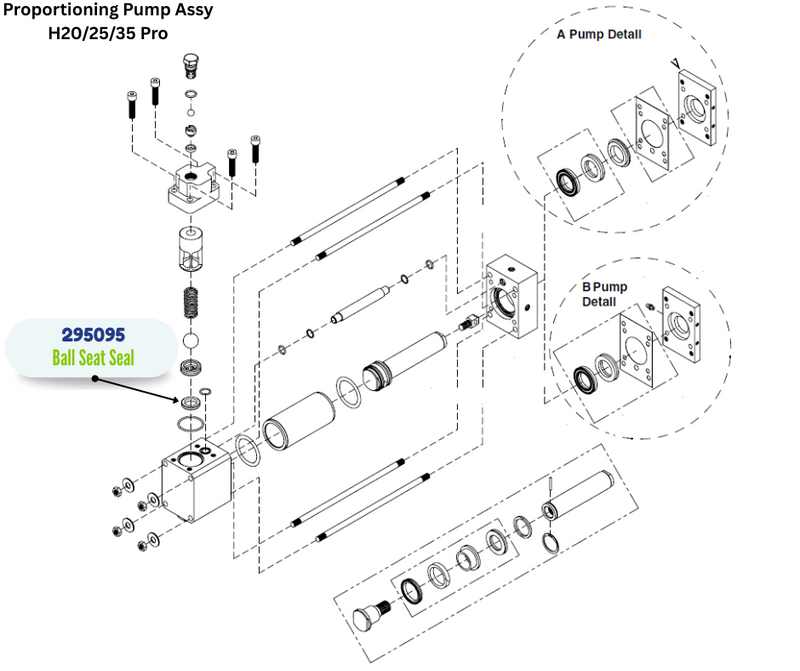 Proportioning Pump Assy
H20/25/35 Pro

A Pump Detail

B Pump Detail

295095
Ball Seat Seal