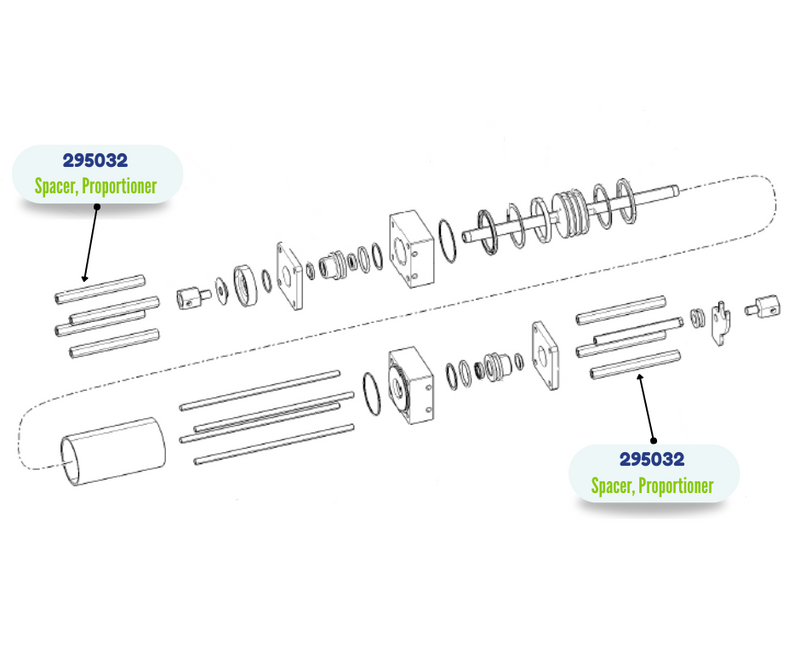 295032
Spacer, Proportioner

295032
Spacer, Proportioner