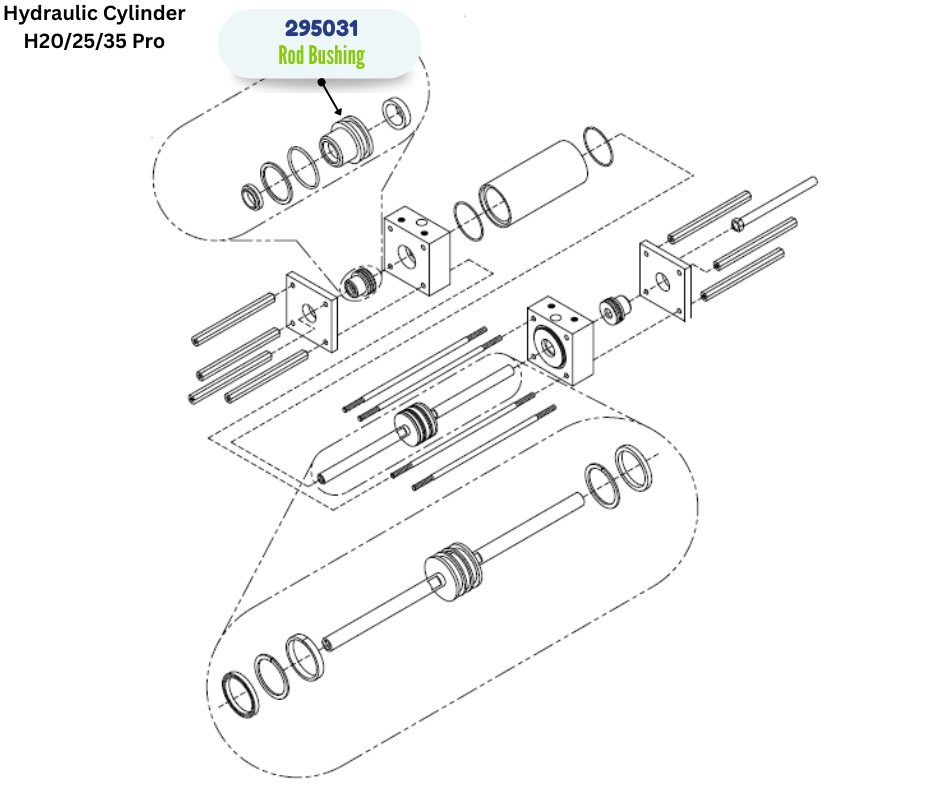 Hydraulic Cylinder
H20/25/35 Pro

295031
Rod Bushing