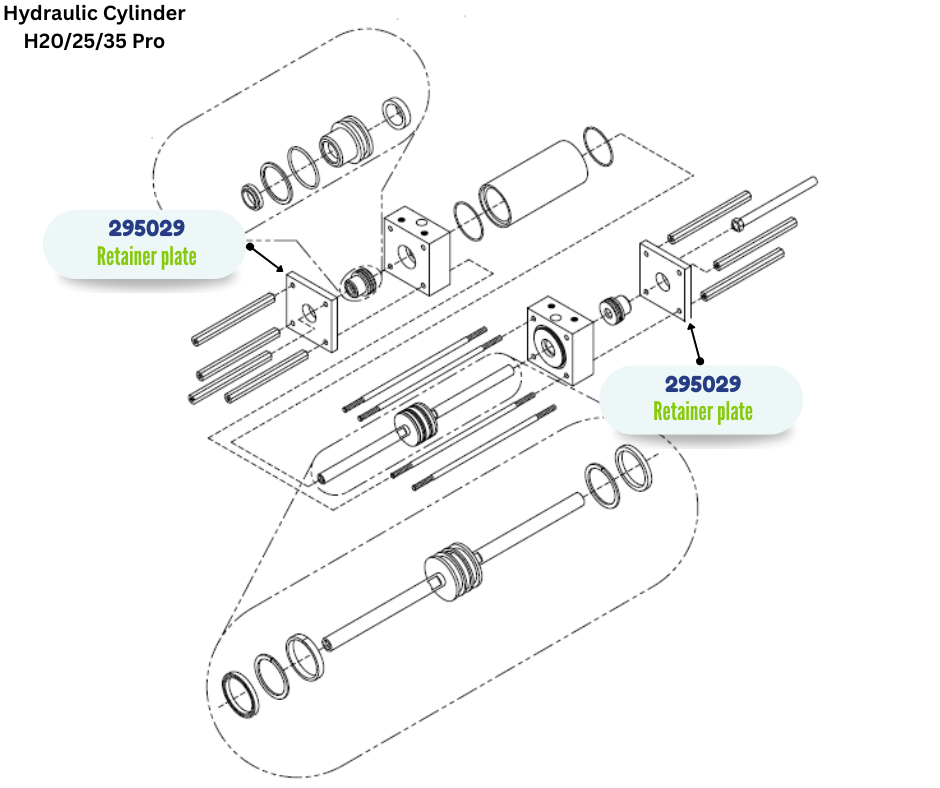 Hydraulic Cylinder
H20/25/35 Pro

295029
Retainer plate

295029
Retainer plate