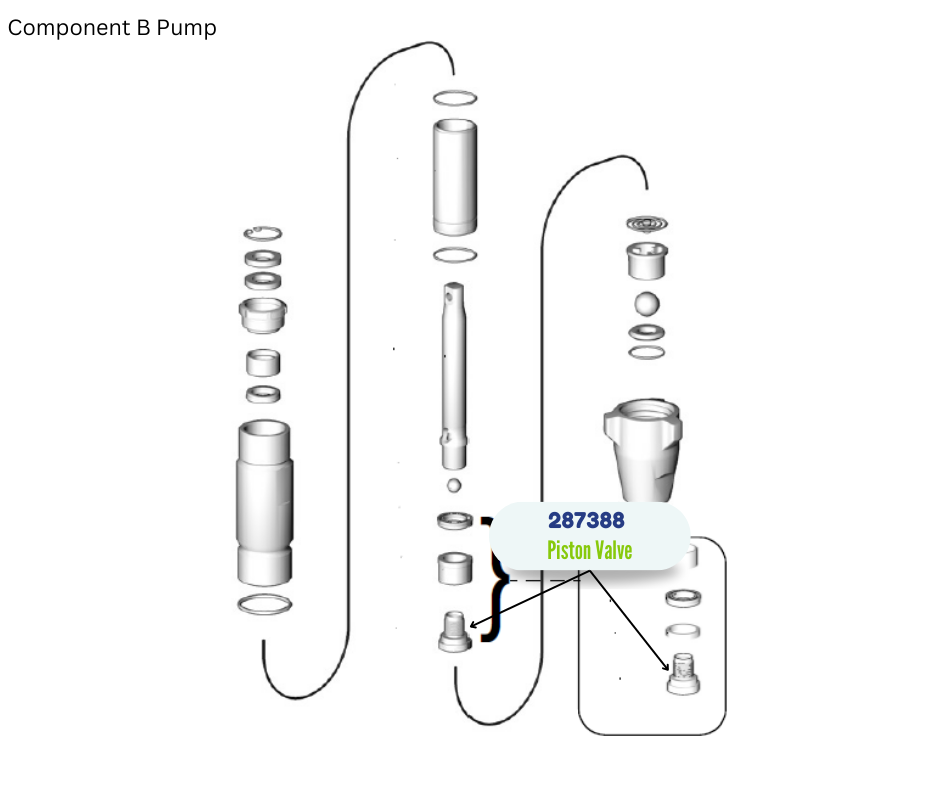 Component B Pump

287388
Piston Valve