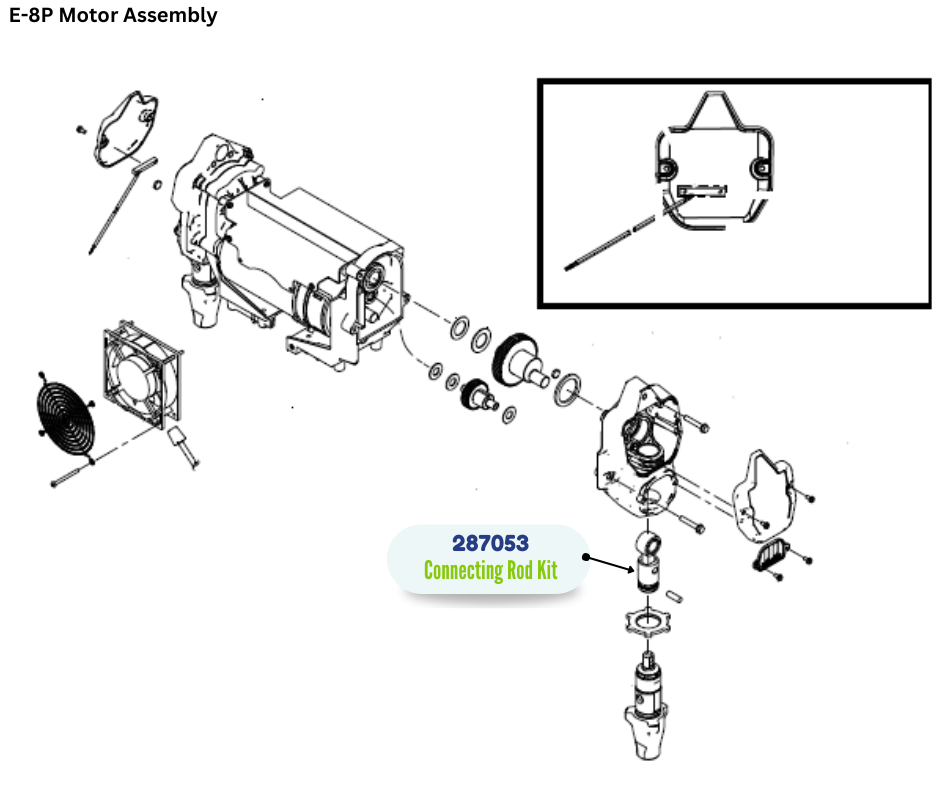 E-8P Motor Assembly

287053
Connecting Rod Kit