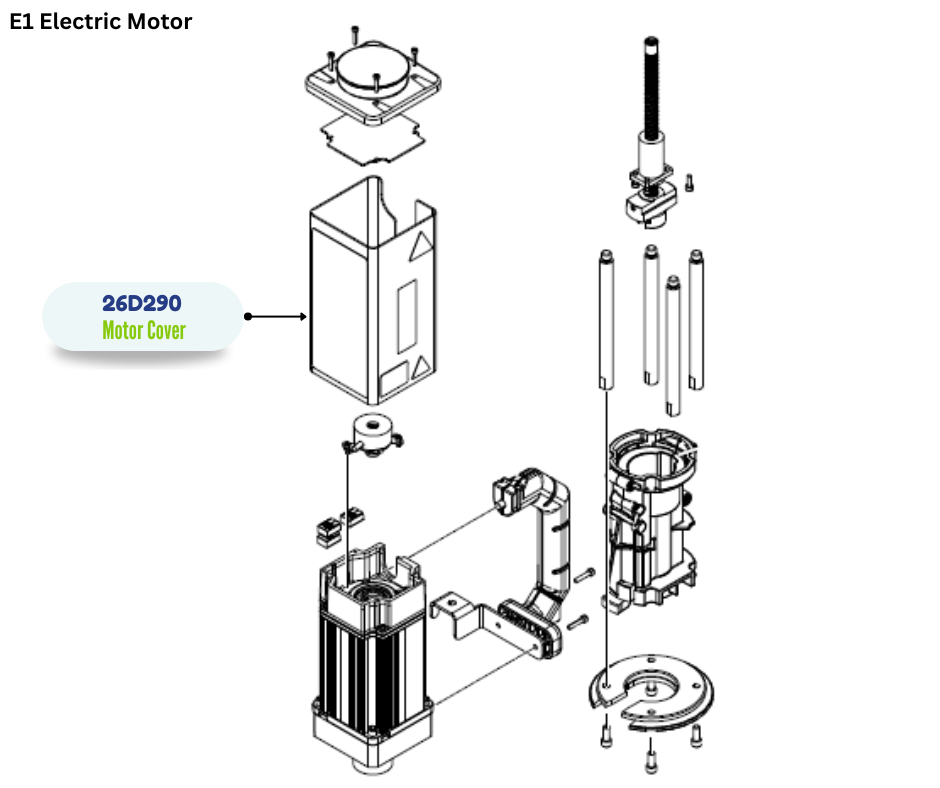 E1 Electric Motor

26D290
Motor Cover