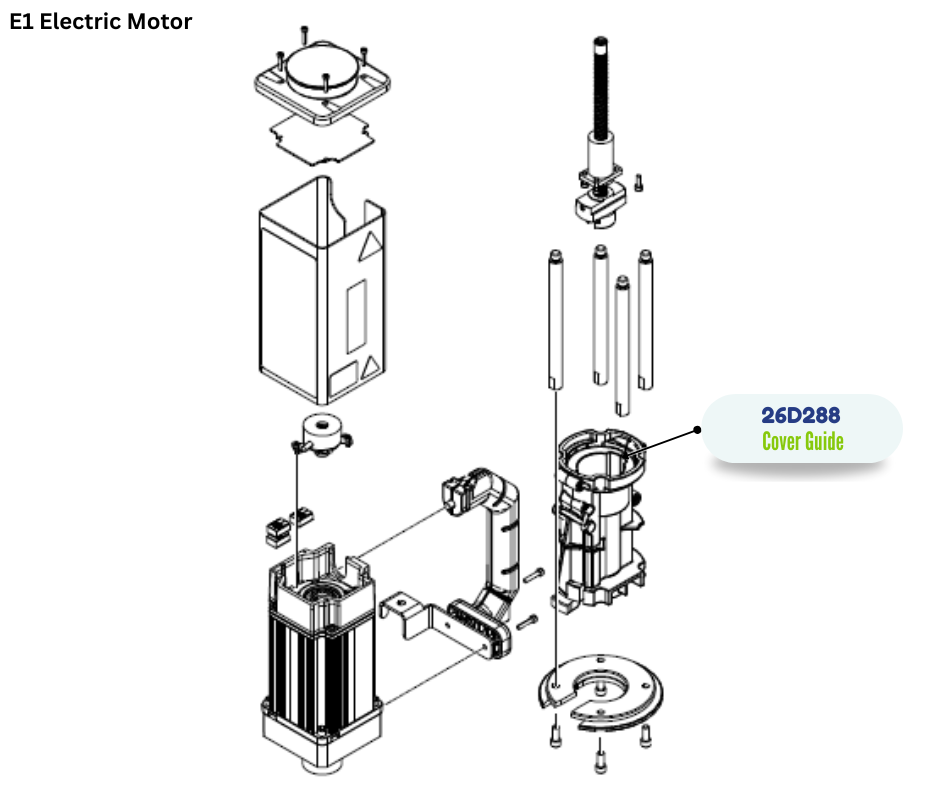 E1 Electric Motor

26D288
Cover Guide