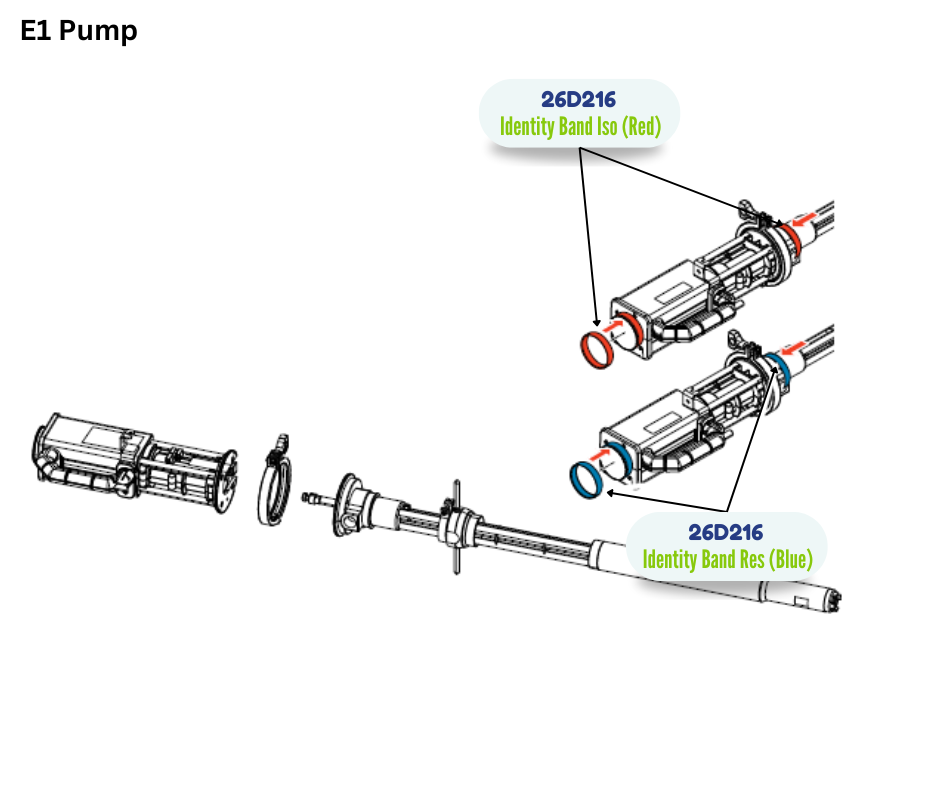 E1 Pump

26D216
Identity Band Iso (Red)

26D216
Identity Band Res (Blue)