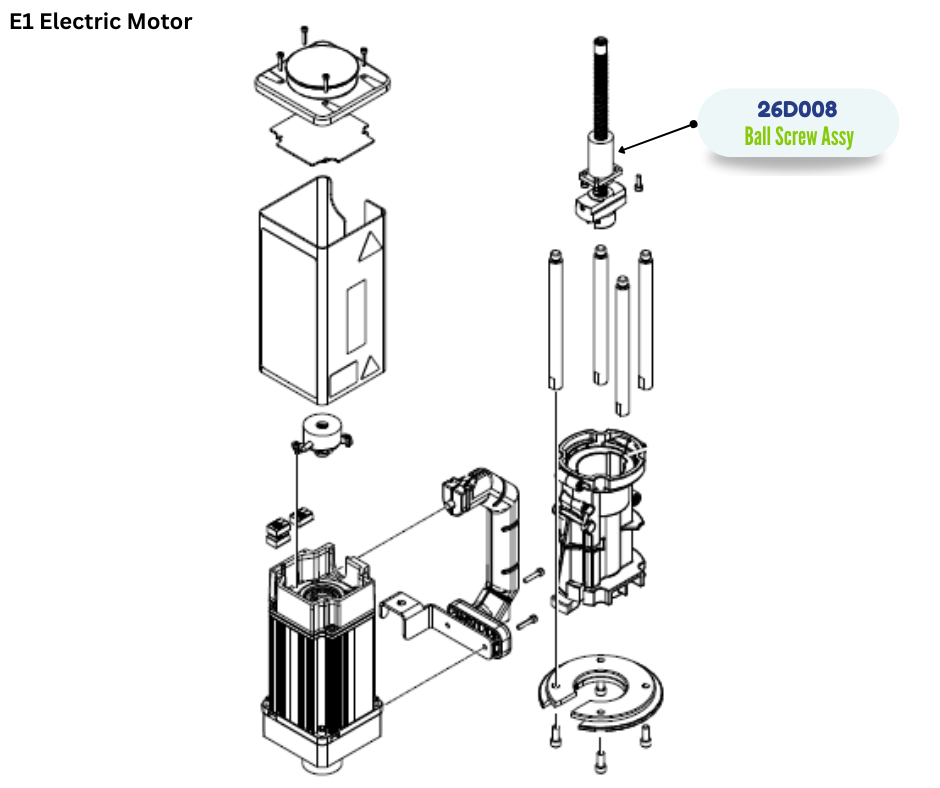 E1 Electric Motor

26D008
Ball Screw Assy