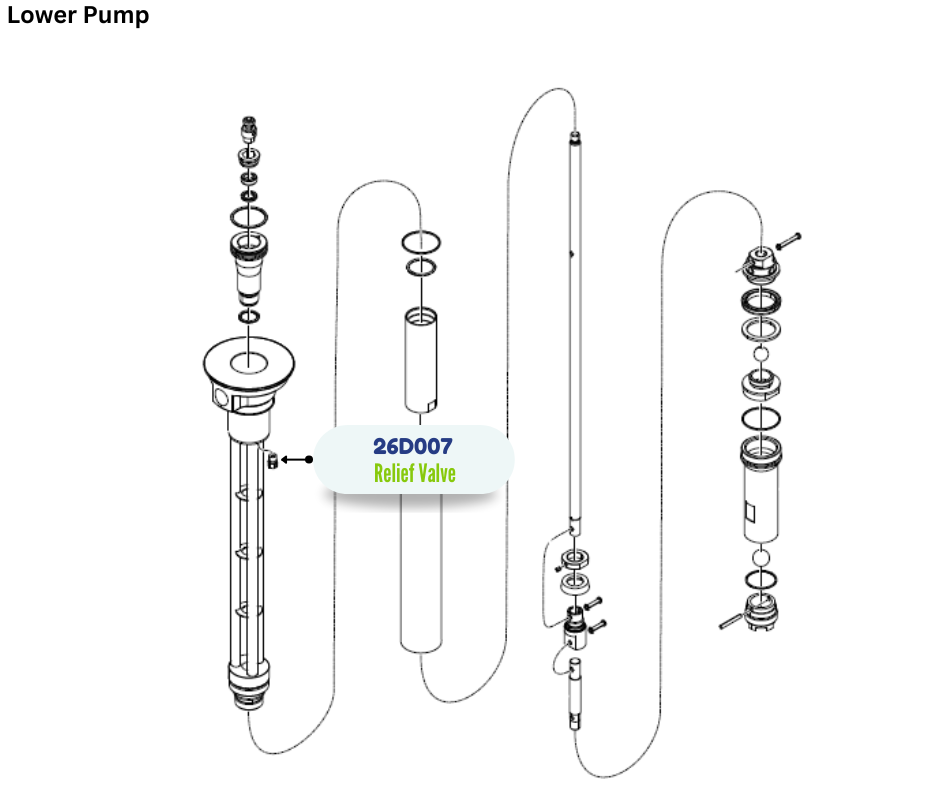 Lower Pump

26D007
Relief Valve