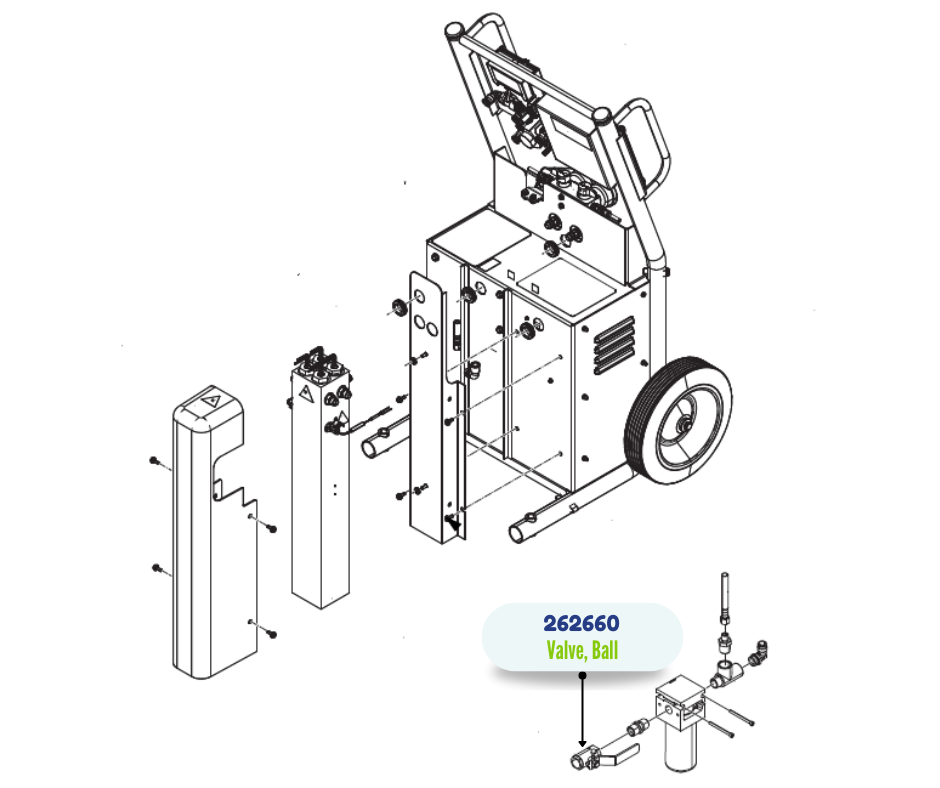 262660
Valve, Ball